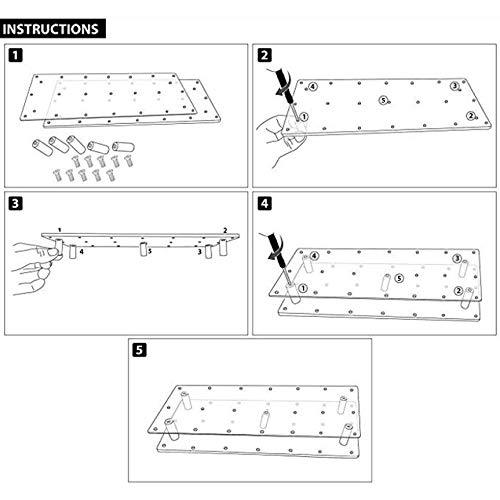 INSTRUCTIONS

1

2

4 3 5 1 2

3

1 2 4 5 3

4

4 3 5 1 2

5