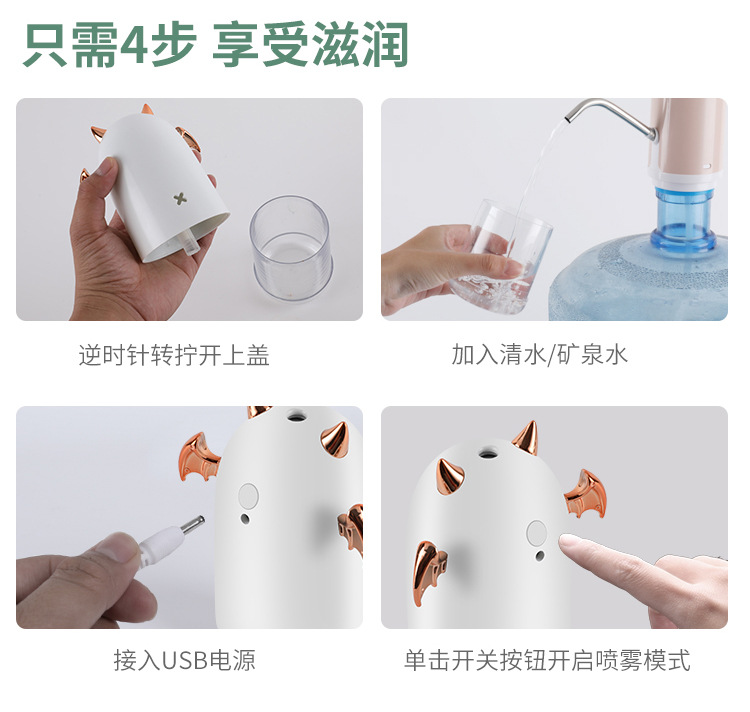 只需4步 享受滋润

逆时针转拧开上盖

加入清水/矿泉水

接入USB电源

单击开关按钮开启喷雾模式