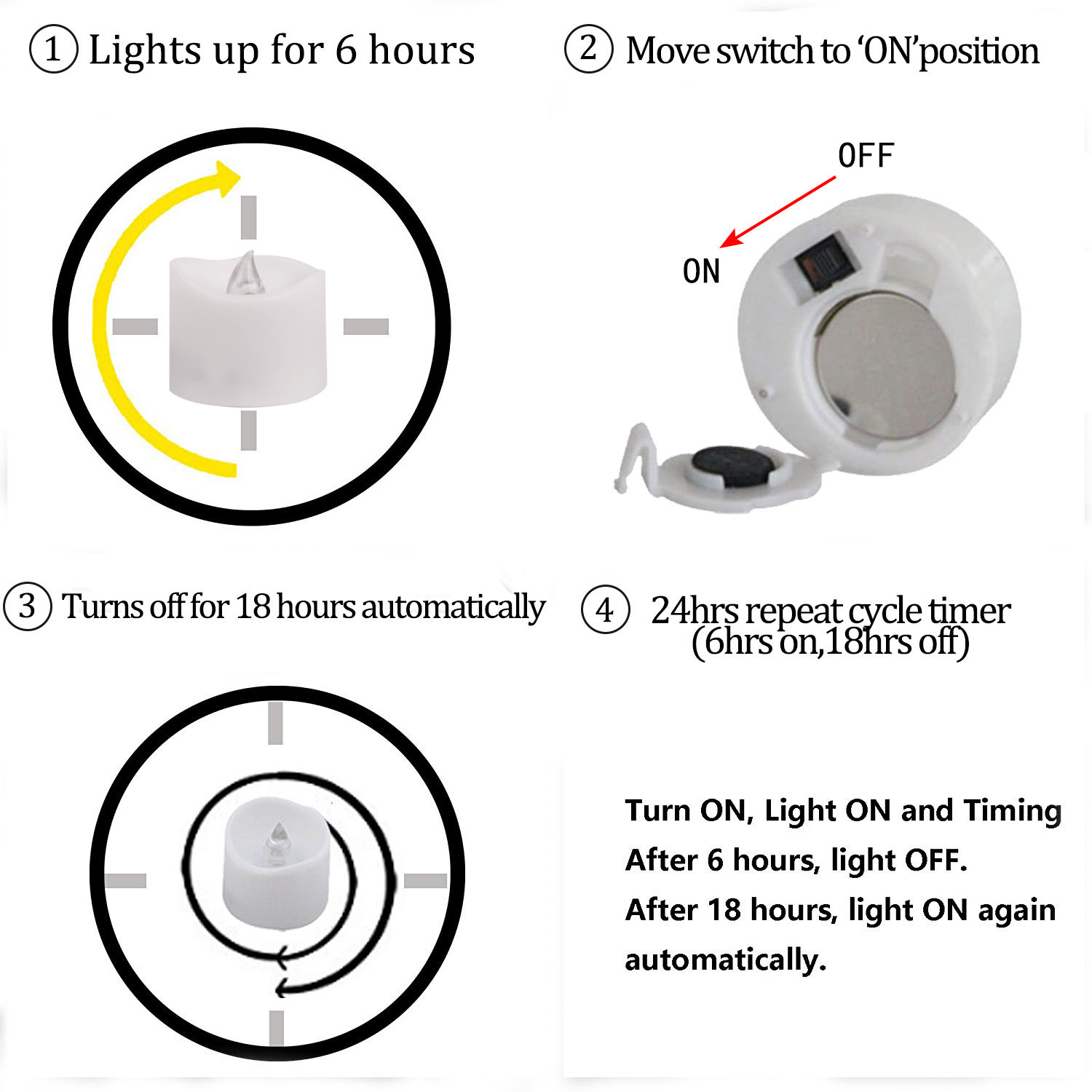 ① Lights up for 6 hours

② Move switch to 'ON'position

OFF

ON

③ Turns off for 18 hours automatically

④ 24hrs repeat cycle timer (6hrs on,18hrs off)

Turn ON, Light ON and Timing
After 6 hours, light OFF.
After 18 hours, light ON again automatically.