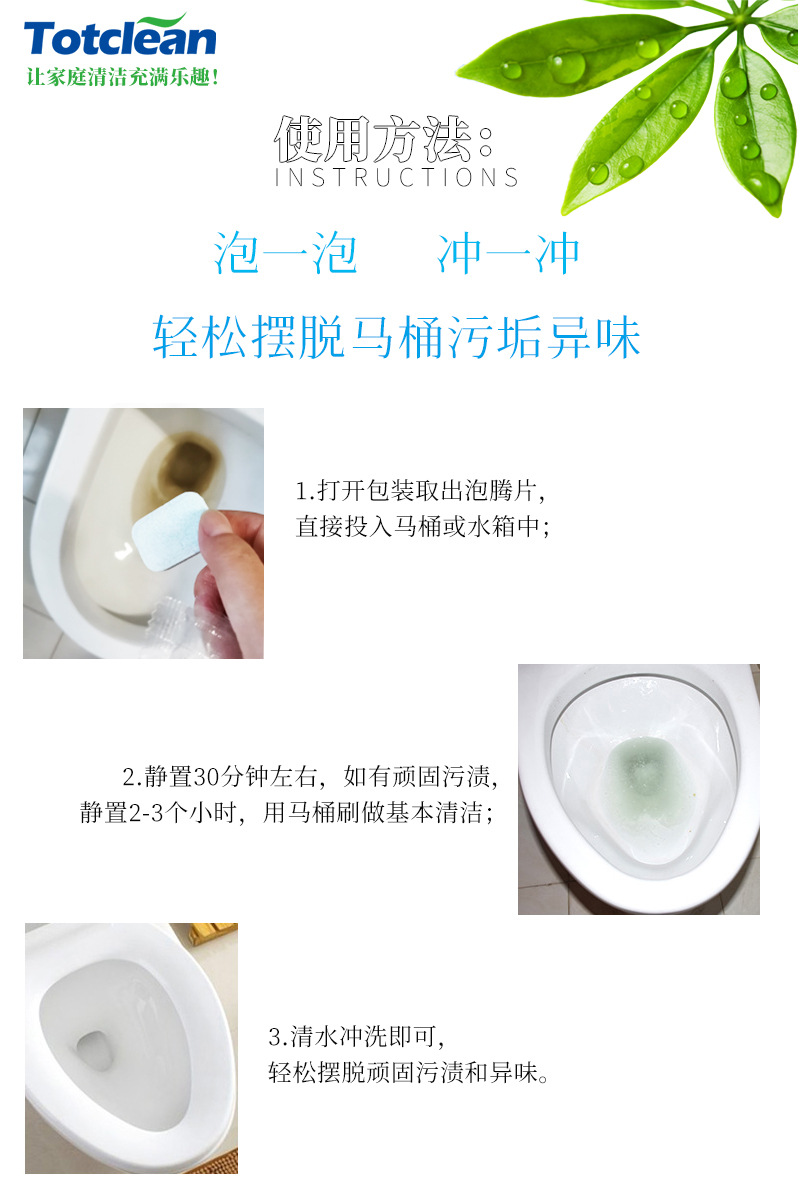 Totclean
让家庭清洁充满乐趣!

使用方法:
INSTRUCTIONS

泡一泡 冲一冲
轻松摆脱马桶污垢异味

1.打开包装取出泡腾片,直接投入马桶或水箱中;

2.静置30分钟左右,如有顽固污渍,静置2-3个小时,用马桶刷做基本清洁;

3.清水冲洗即可,轻松摆脱顽固污渍和异味。