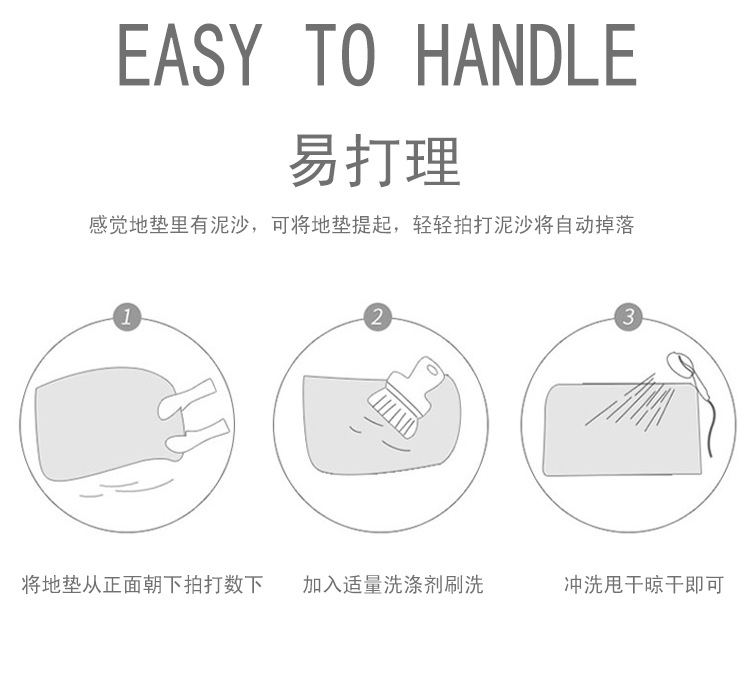 EASY TO HANDLE

易打理

感觉地垫里有泥沙，可将地垫提起，轻轻拍打泥沙将自动掉落

1

2

3

将地垫从正面朝下拍打数下

加入适量洗涤剂刷洗

冲洗甩干晾干即可