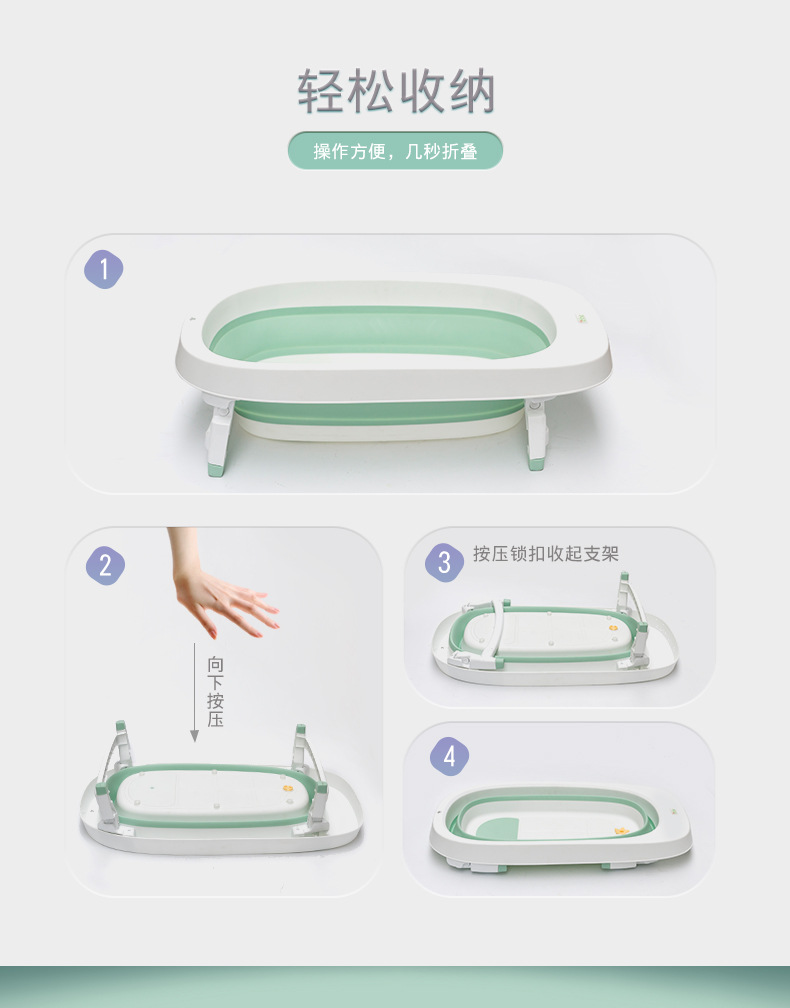 轻松收纳

操作方便，几秒折叠

1

2

向下按压

3 按压锁扣收起支架

4