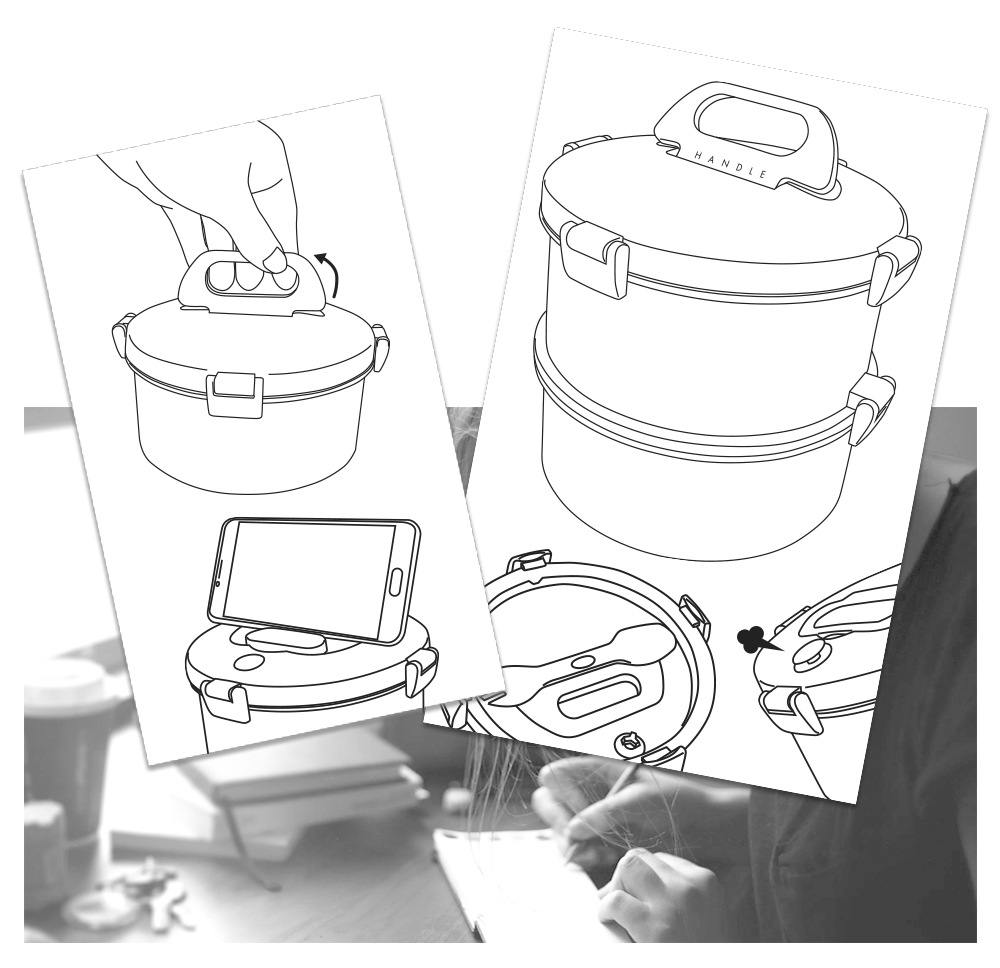 HANDLE