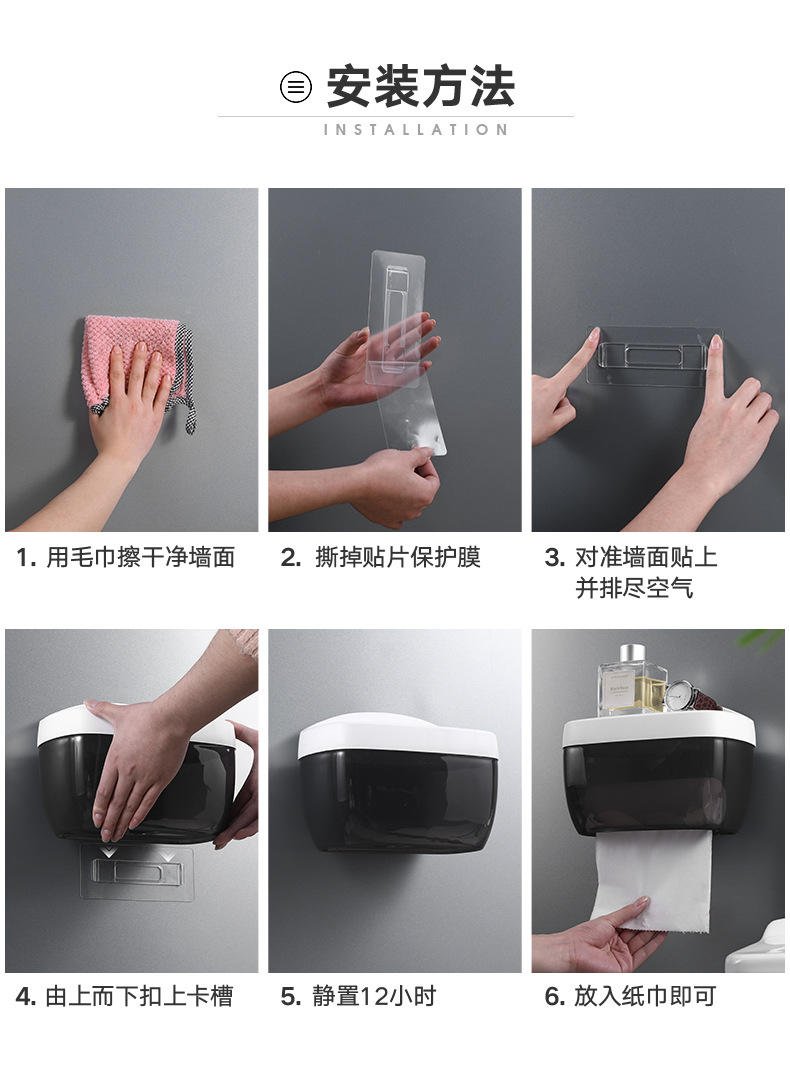 安装方法
INSTALLATION

1. 用毛巾擦干净墙面

2. 撕掉贴片保护膜

3. 对准墙面贴上并排尽空气

4. 由上而下扣上卡槽

5. 静置12小时

6. 放入纸巾即可