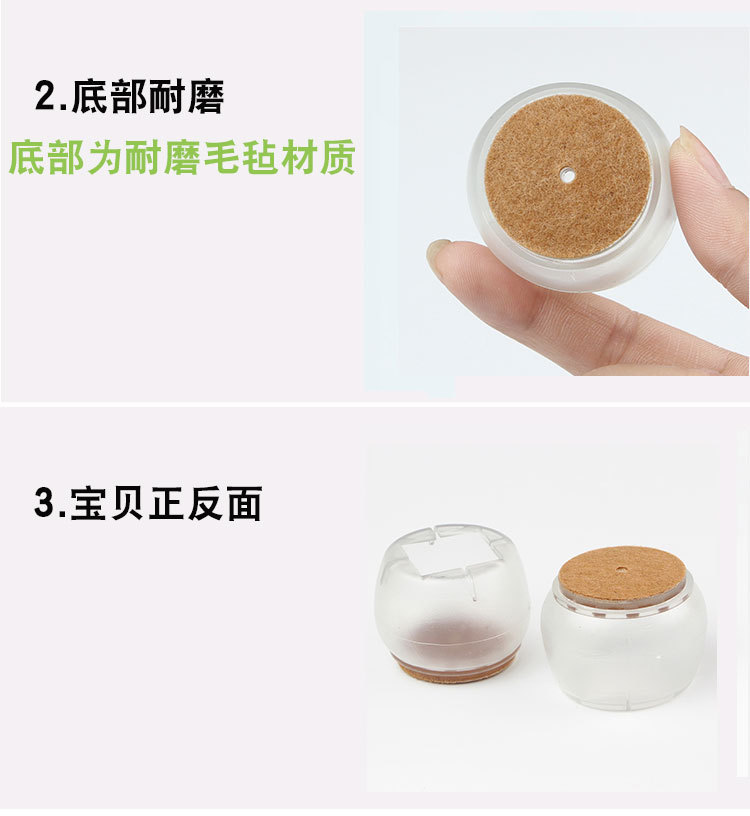 2.底部耐磨
底部为耐磨毛毡材质

3.宝贝正反面