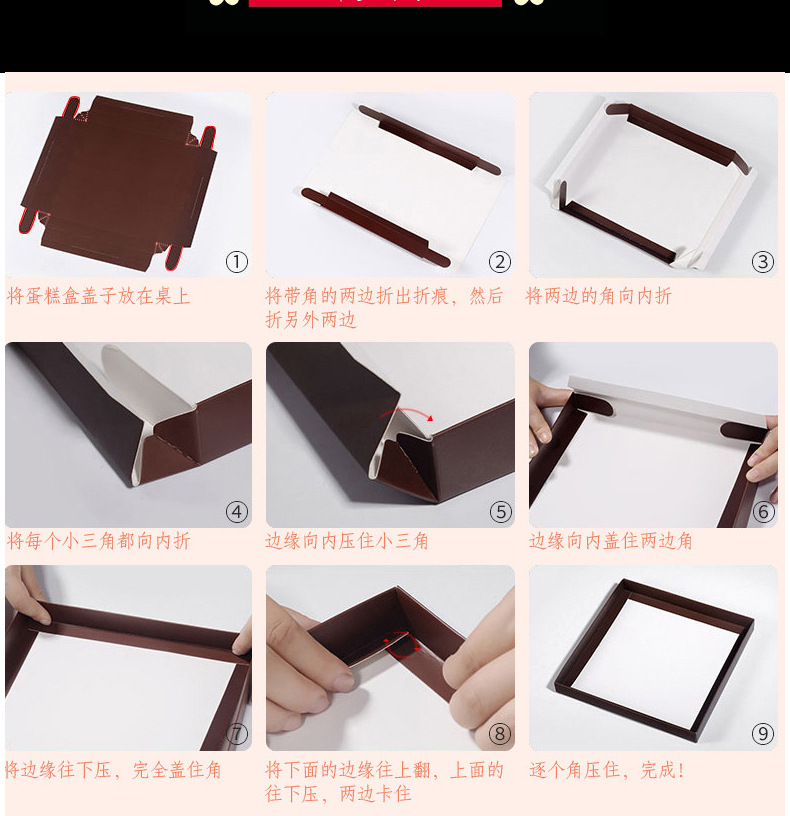 ①
将蛋糕盒盖子放在桌上

②
将带角的两边折出折痕，然后折另外两边

③
将两边的角向内折

④
将每个小三角都向内折

⑤
边缘向内压住小三角

⑥
边缘向内盖住两边角

⑦
将边缘往下压，完全盖住角

⑧
将下面的边缘往上翻，上面的往下压，两边卡住

⑨
逐个角压住，完成！