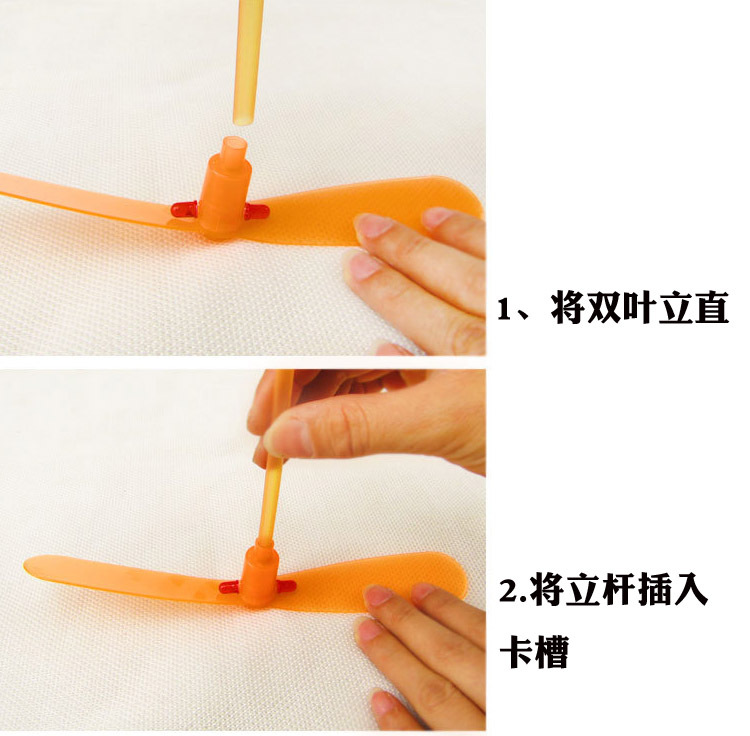 1、将双叶立直

2.将立杆插入卡槽