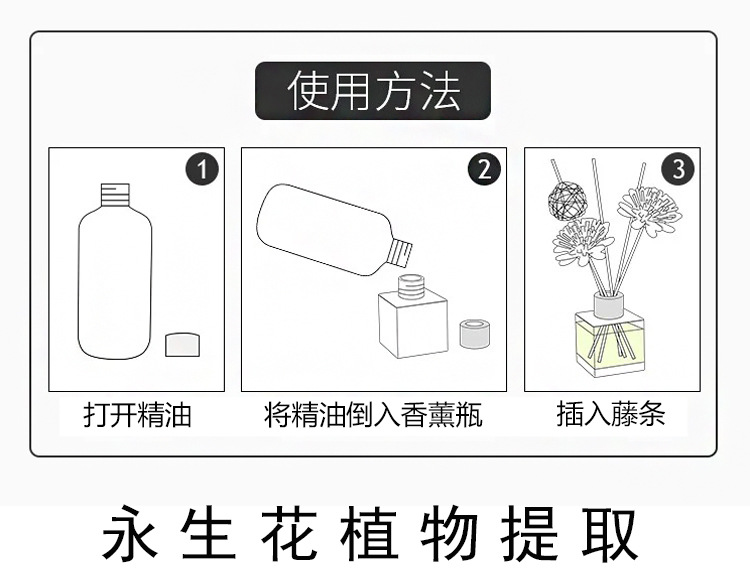 使用方法

1

打开精油

2

将精油倒入香薰瓶

3

插入藤条

永生花植物提取