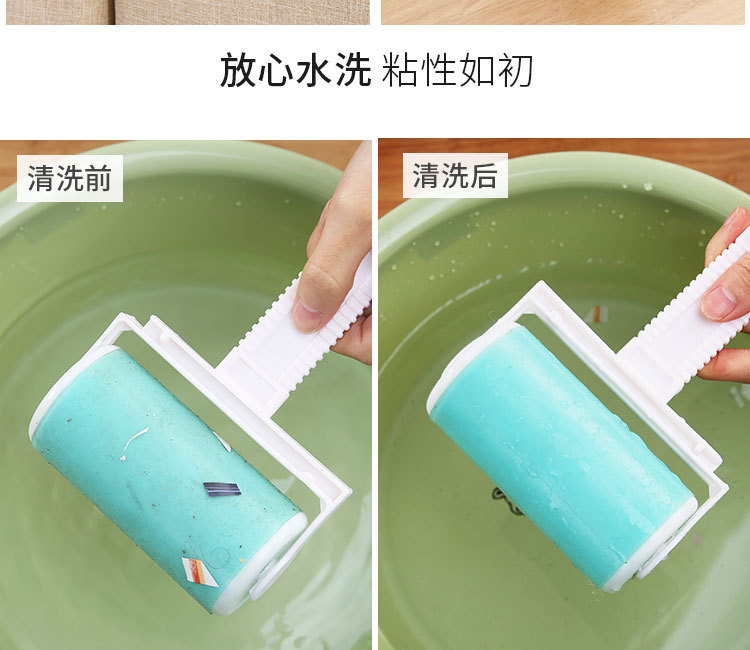 放心水洗 粘性如初

清洗前

清洗后