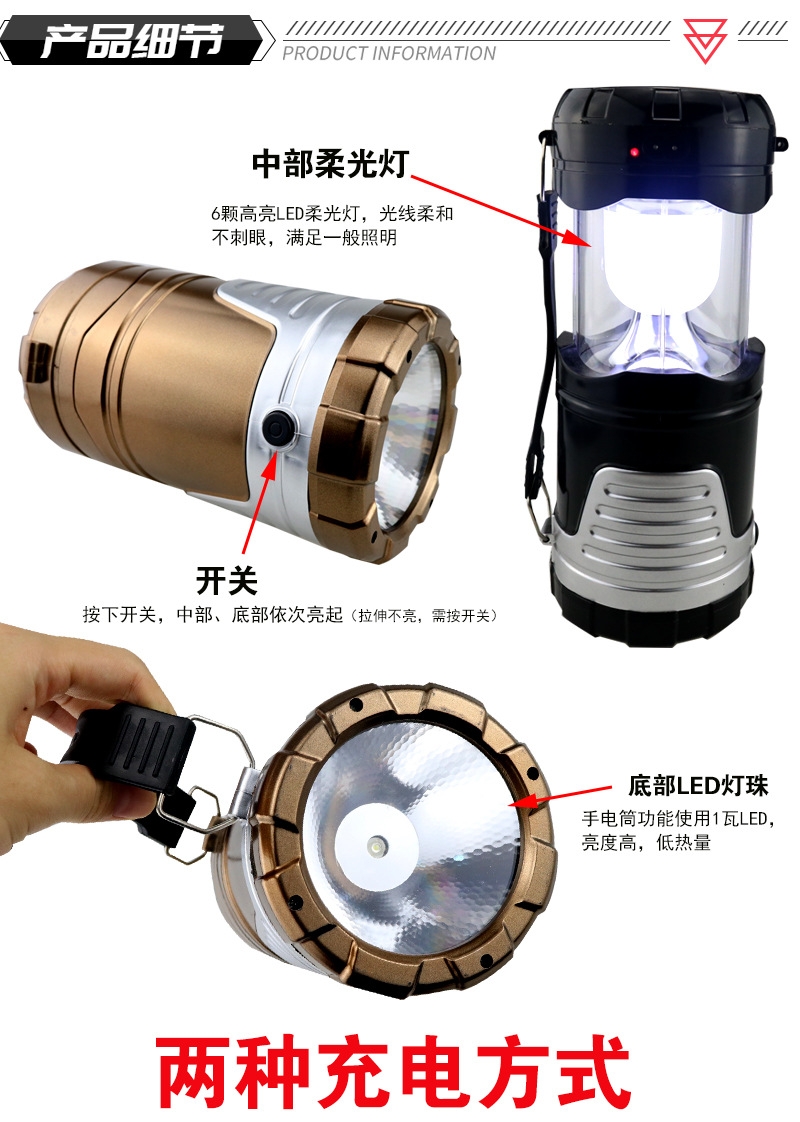 产品细节
PRODUCT INFORMATION

中部柔光灯
6颗高亮LED柔光灯，光线柔和不刺眼，满足一般照明

开关
按下开关，中部、底部依次亮起（拉伸不亮，需按开关）

底部LED灯珠
手电筒功能使用1瓦LED，亮度高，低热量

两种充电方式