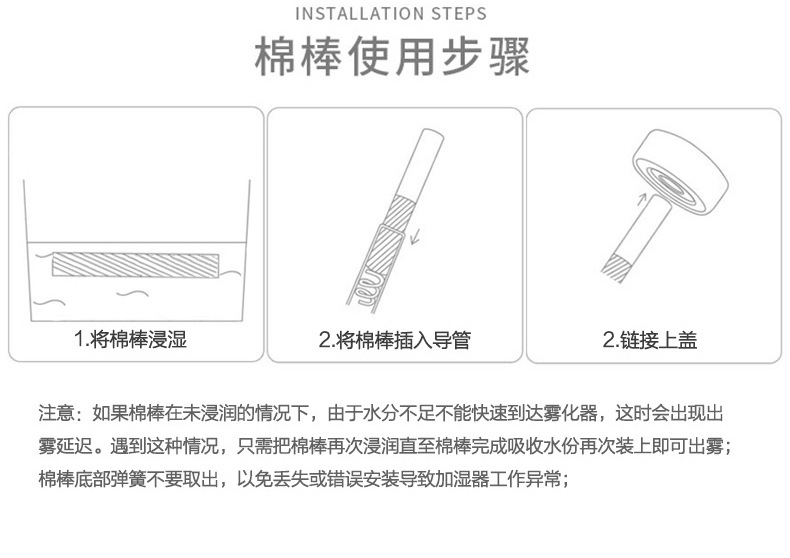 INSTALLATION STEPS

棉棒使用步骤

1.将棉棒浸湿

2.将棉棒插入导管

2.链接上盖

注意：如果棉棒在未浸润的情况下，由于水分不足不能快速到达雾化器，这时会出现出雾延迟。遇到这种情况，只需把棉棒再次浸润直至棉棒完成吸收水份再次装上即可出雾；棉棒底部弹簧不要取出，以免丢失或错误安装导致加湿器工作异常；