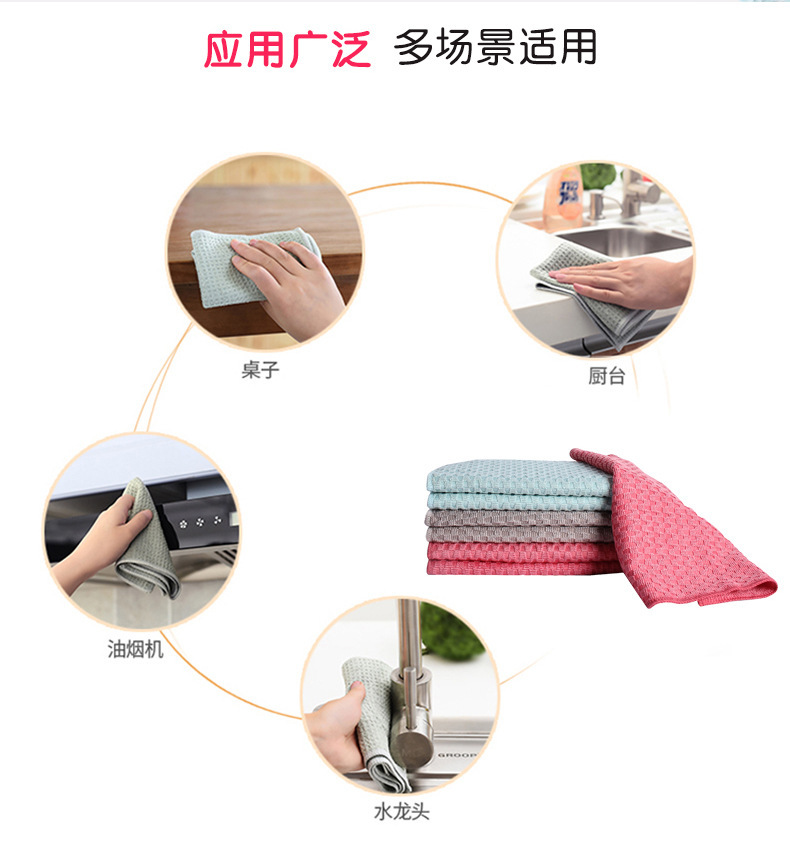 应用广泛 多场景适用

桌子

厨台

油烟机

水龙头