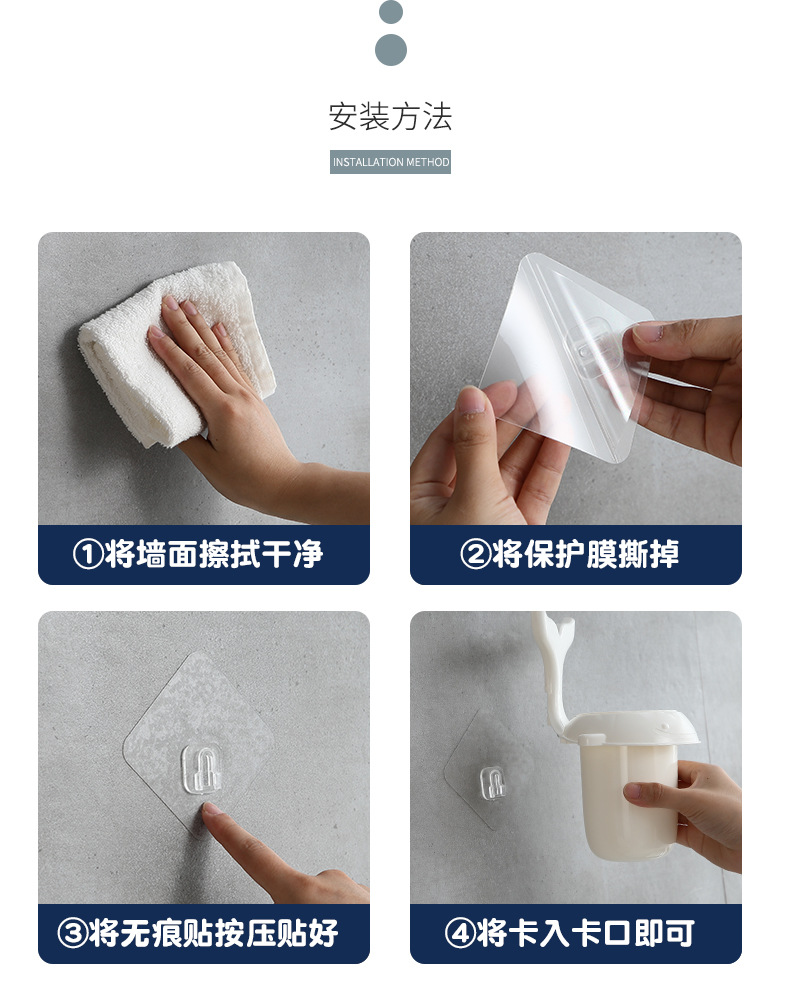 安装方法

INSTALLATION METHOD

①将墙面擦拭干净

②将保护膜撕掉

③将无痕贴按压贴好

④将卡入卡口即可