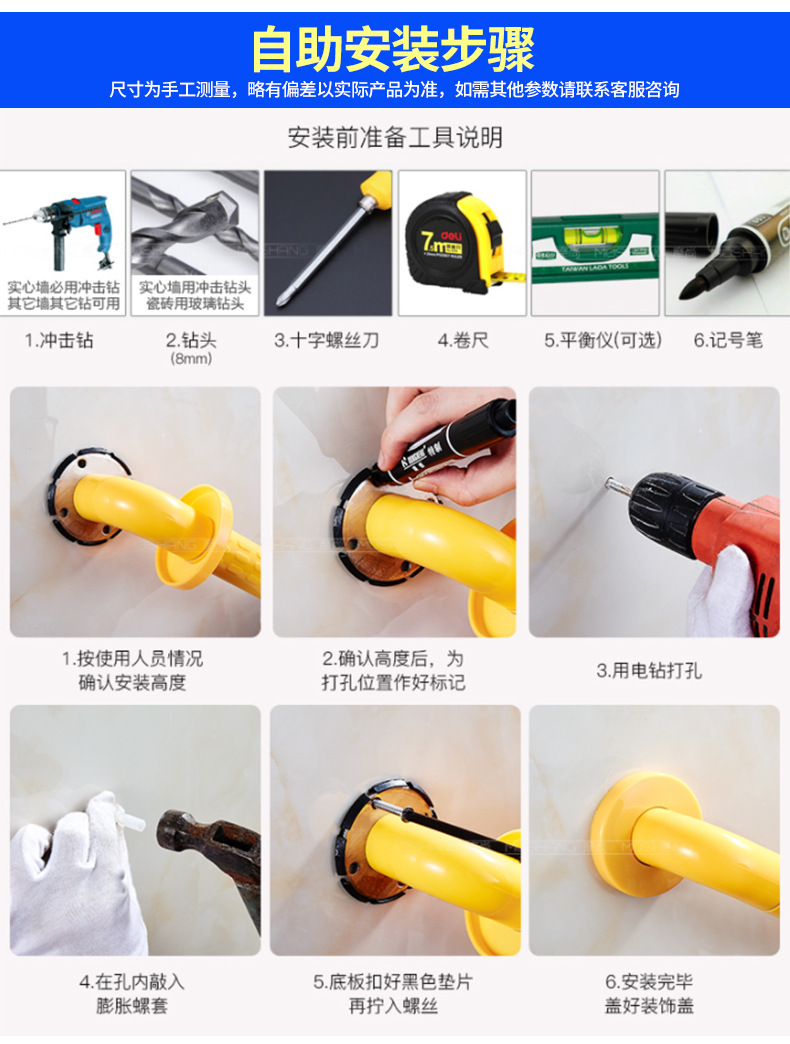 自助安装步骤

尺寸为手工测量，略有偏差以实际产品为准，如需其他参数请联系客服咨询

安装前准备工具说明

实心墙必用冲击钻
其它墙其它钻可用

实心墙用冲击钻头
瓷砖用玻璃钻头

7.5m deli

TAIWAN LAOA TOOLS

1.冲击钻

2.钻头
(8mm)

3.十字螺丝刀

4.卷尺

5.平衡仪(可选)

6.记号笔

1.按使用人员情况
确认安装高度

2.确认高度后，为
打孔位置作好标记

3.用电钻打孔

4.在孔内敲入
膨胀螺套

5.底板扣好黑色垫片
再拧入螺丝

6.安装完毕
盖好装饰盖