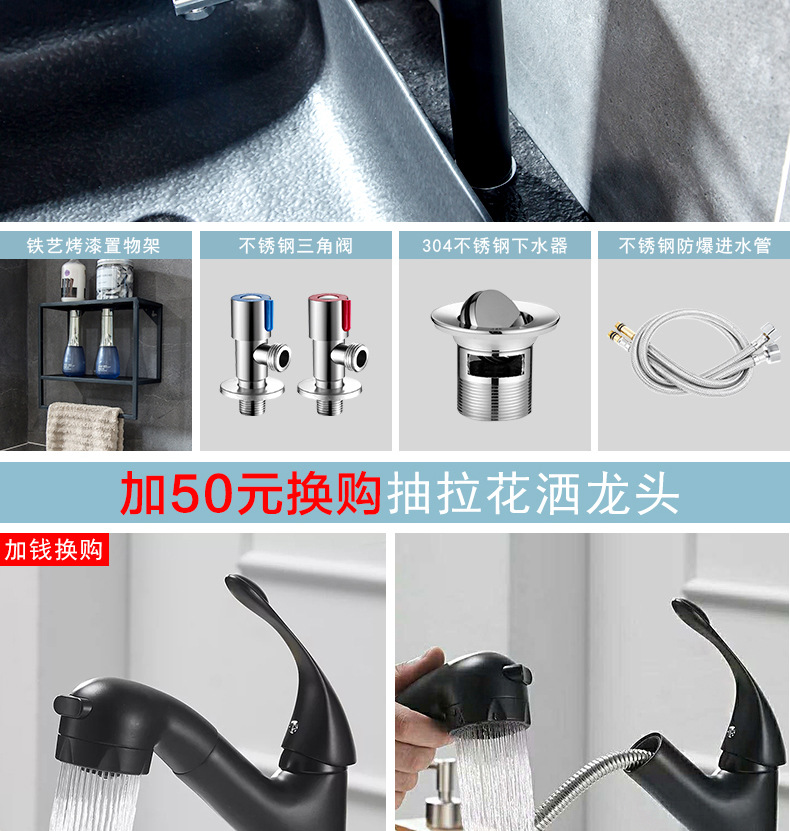 铁艺烤漆置物架

不锈钢三角阀

304不锈钢下水器

不锈钢防爆进水管

加50元换购抽拉花洒龙头

加钱换购