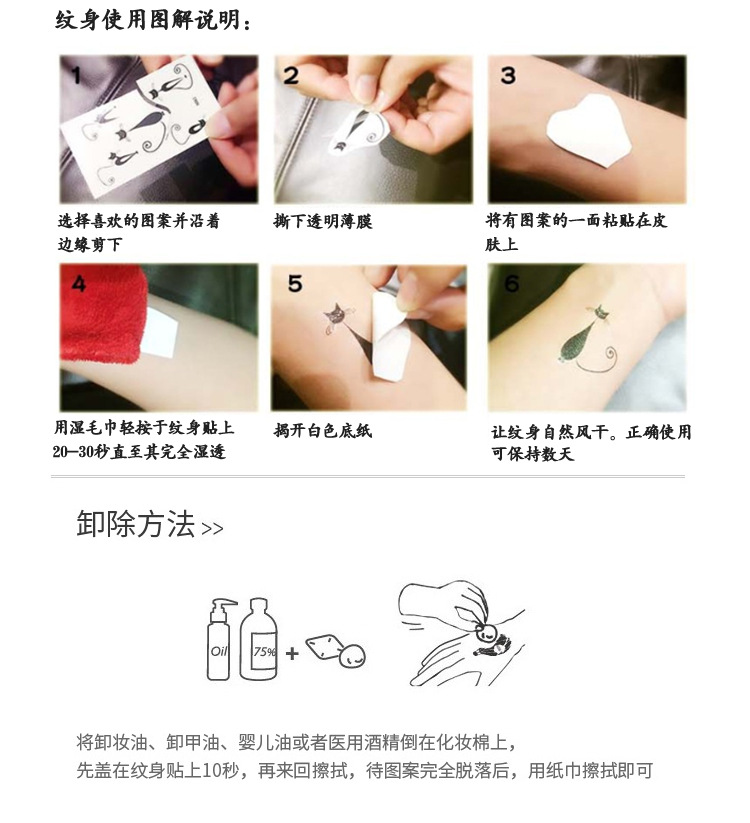 纹身使用图解说明：

1

选择喜欢的图案并沿着边缘剪下

2

撕下透明薄膜

3

将有图案的一面粘贴在皮肤上

4

用湿毛巾轻按于纹身贴上20—30秒直至其完全湿透

5

揭开白色底纸

6

让纹身自然风干。正确使用可保持数天

卸除方法 >>

Oil

75%

+

将卸妆油、卸甲油、婴儿油或者医用酒精倒在化妆棉上，
先盖在纹身贴上10秒，再来回擦拭，待图案完全脱落后，用纸巾擦拭即可