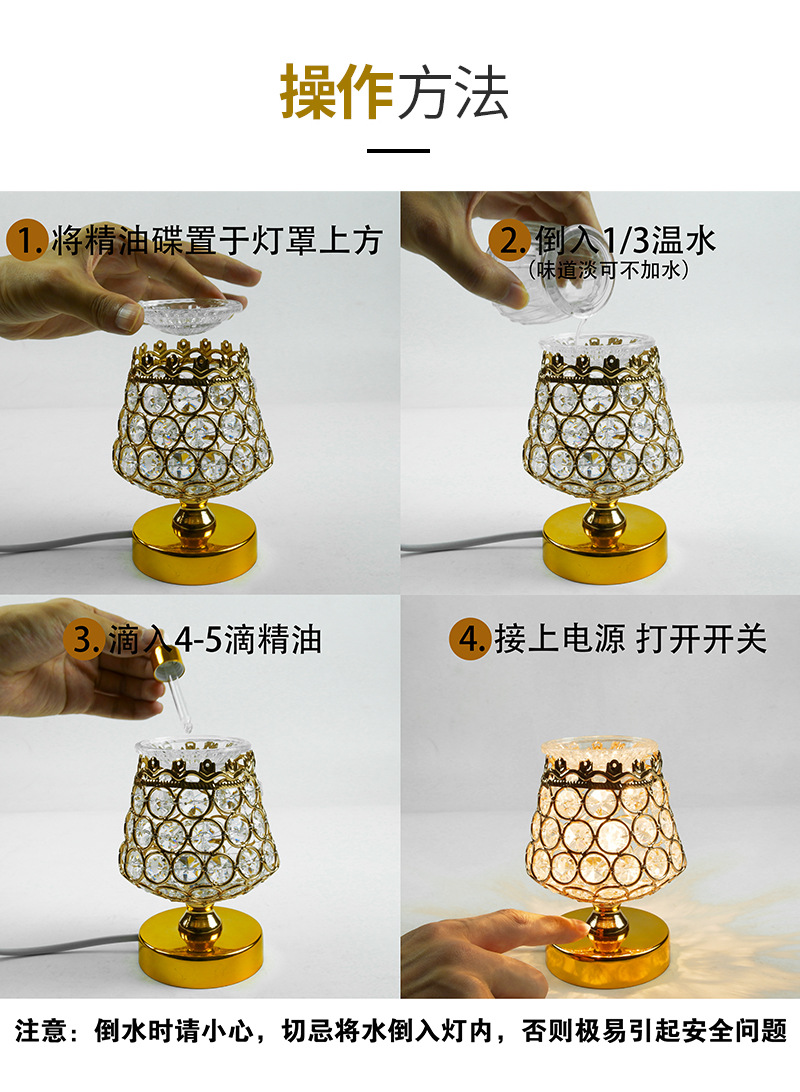 操作方法

1. 将精油碟置于灯罩上方

2. 倒入1/3温水
（味道淡可不加水）

3. 滴入4-5滴精油

4. 接上电源 打开开关

注意：倒水时请小心，切忌将水倒入灯内，否则极易引起安全问题