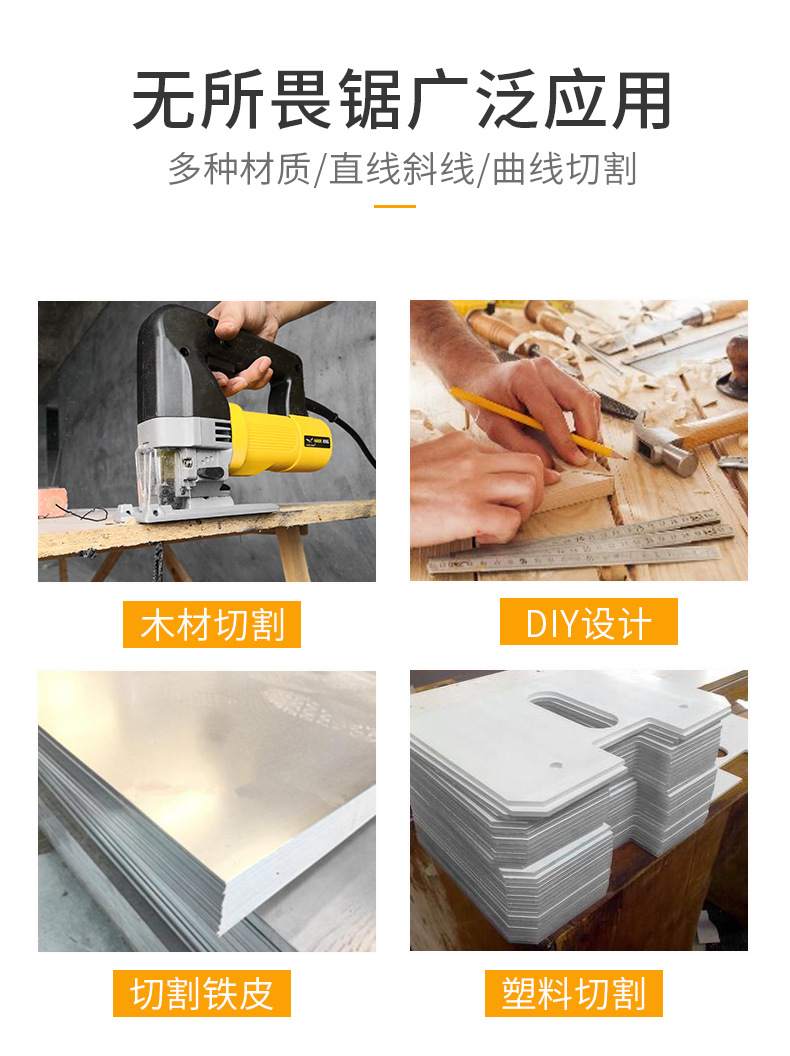 无所畏锯广泛应用

多种材质/直线斜线/曲线切割

木材切割

DIY设计

切割铁皮

塑料切割