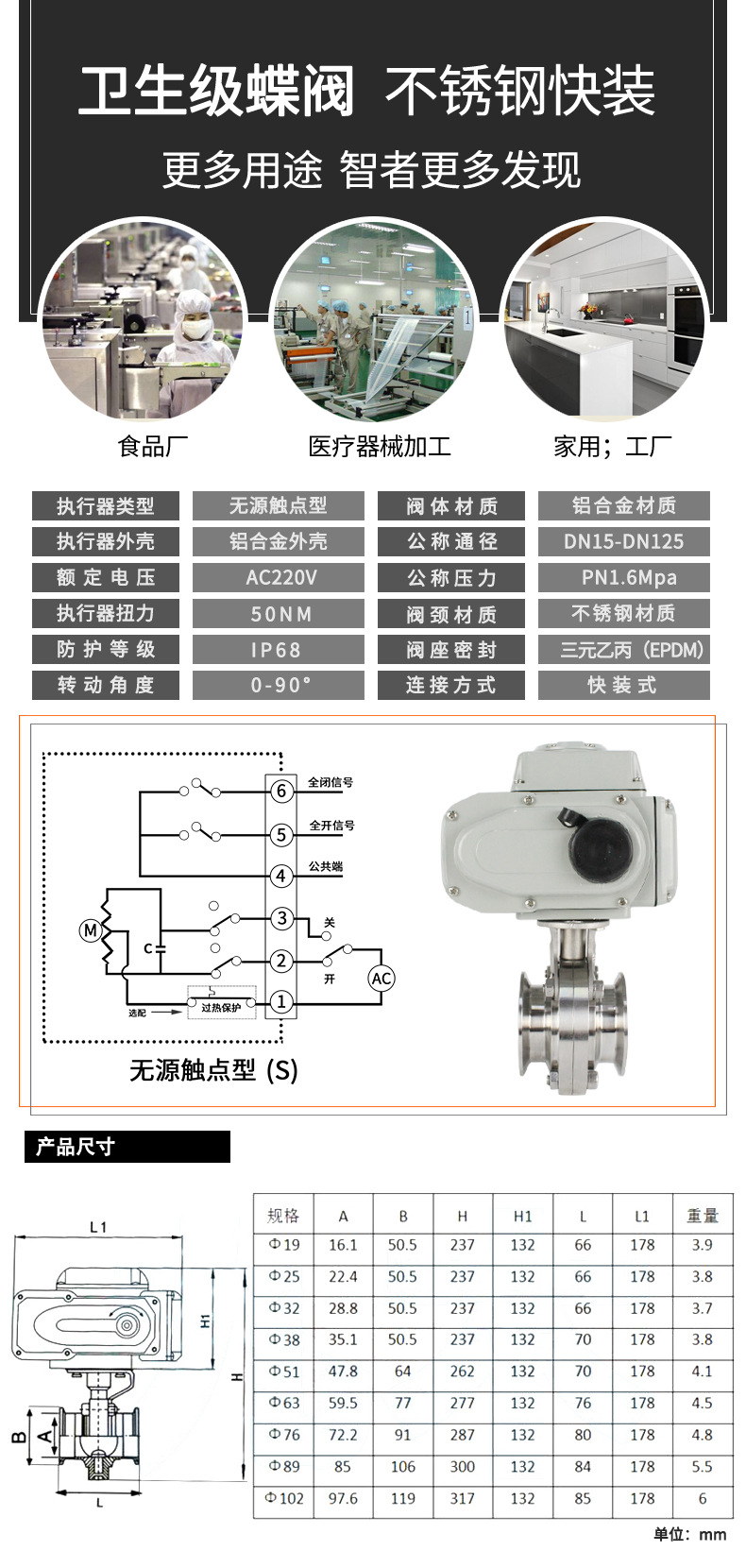 卫生级蝶阀 不锈钢快装

更多用途 智者更多发现

食品厂

医疗器械加工

家用；工厂

| 执行器类型 | 无源触点型 | 阀体材质 | 铝合金材质 |
|---|---|---|---|
| 执行器外壳 | 铝合金外壳 | 公称通径 | DN15-DN125 |
| 额定电压 | AC220V | 公称压力 | PN1.6Mpa |
| 执行器扭力 | 50NM | 阀颈材质 | 不锈钢材质 |
| 防护等级 | IP68 | 阀座密封 | 三元乙丙（EPDM） |
| 转动角度 | 0-90° | 连接方式 | 快装式 |

6 全闭信号
5 全开信号
4 公共端
3 关
2 开
1
M
C
AC
选配
过热保护

无源触点型 (S)

产品尺寸

L1
H1
H
B
A
L

| 规格 | A | B | H | H1 | L | L1 | 重量 |
|---|---|---|---|---|---|---|---|
| Φ19 | 16.1 | 50.5 | 237 | 132 | 66 | 178 | 3.9 |
| Φ25 | 22.4 | 50.5 | 237 | 132 | 66 | 178 | 3.8 |
| Φ32 | 28.8 | 50.5 | 237 | 132 | 66 | 178 | 3.7 |
| Φ38 | 35.1 | 50.5 | 237 | 132 | 70 | 178 | 3.8 |
| Φ51 | 47.8 | 64 | 262 | 132 | 70 | 178 | 4.1 |
| Φ63 | 59.5 | 77 | 277 | 132 | 76 | 178 | 4.5 |
| Φ76 | 72.2 | 91 | 287 | 132 | 80 | 178 | 4.8 |
| Φ89 | 85 | 106 | 300 | 132 | 84 | 178 | 5.5 |
| Φ102 | 97.6 | 119 | 317 | 132 | 85 | 178 | 6 |

单位：mm