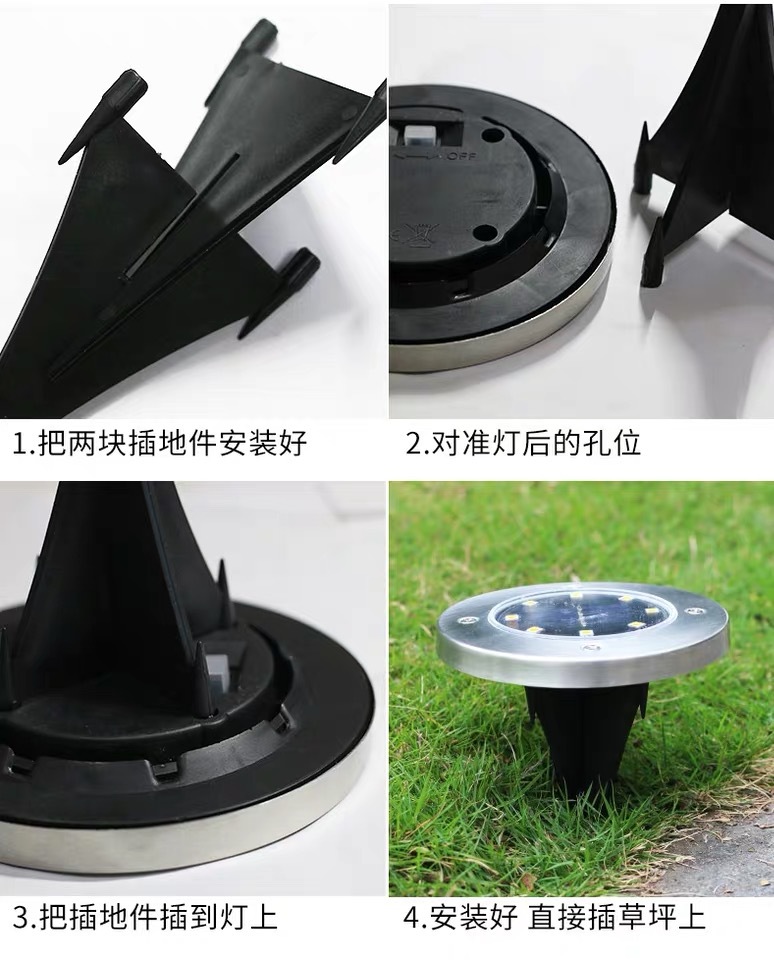 OFF

1.把两块插地件安装好

2.对准灯后的孔位

3.把插地件插到灯上

4.安装好 直接插草坪上