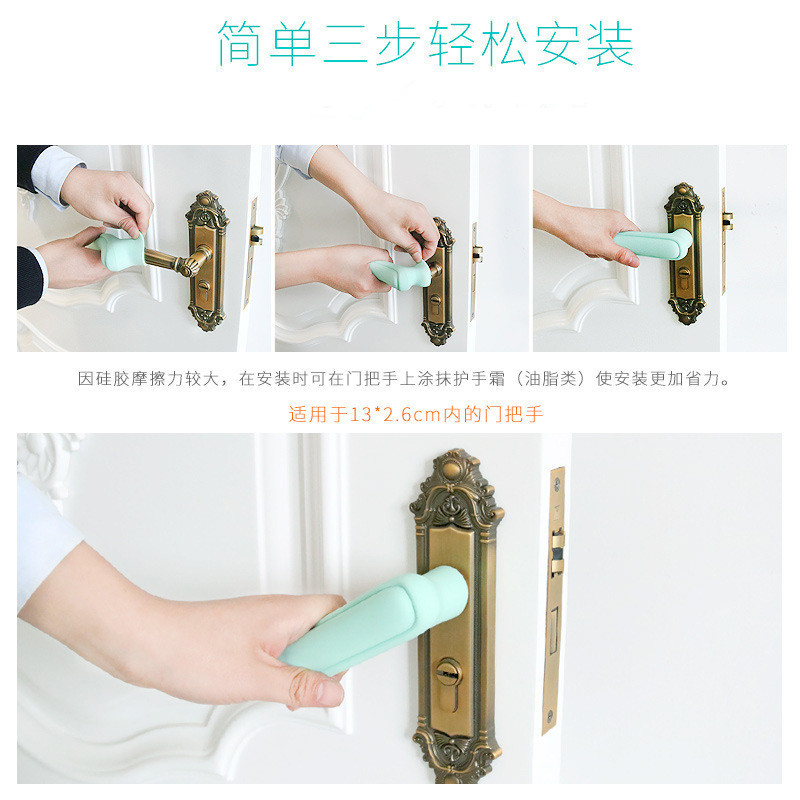 简单三步轻松安装

因硅胶摩擦力较大，在安装时可在门把手上涂抹护手霜（油脂类）使安装更加省力。

适用于13*2.6cm内的门把手