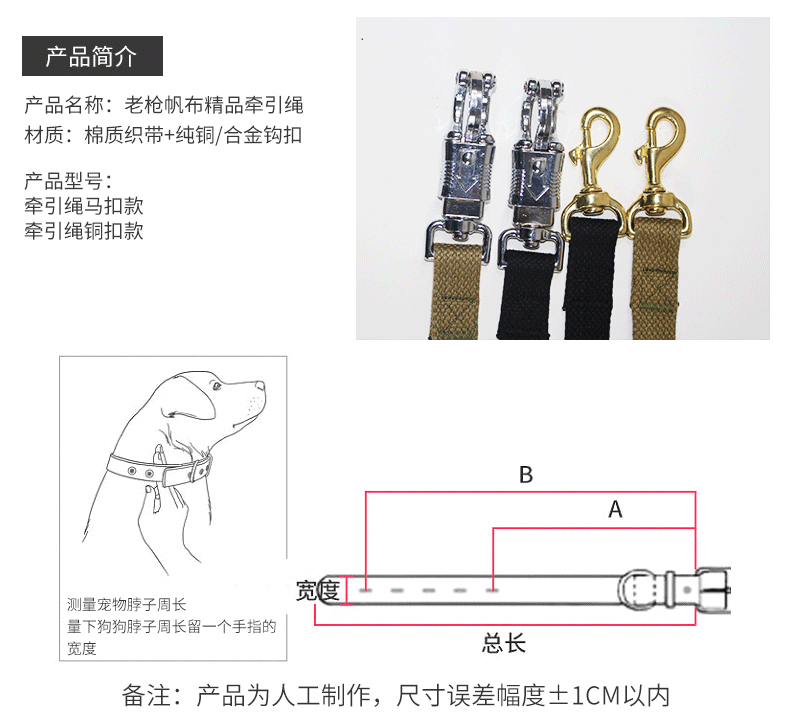 产品简介

产品名称：老枪帆布精品牵引绳
材质：棉质织带+纯铜/合金钩扣

产品型号：
牵引绳马扣款
牵引绳铜扣款

测量宠物脖子周长
量下狗狗脖子周长留一个手指的宽度

B

A

宽度

总长

备注：产品为人工制作，尺寸误差幅度±1CM以内