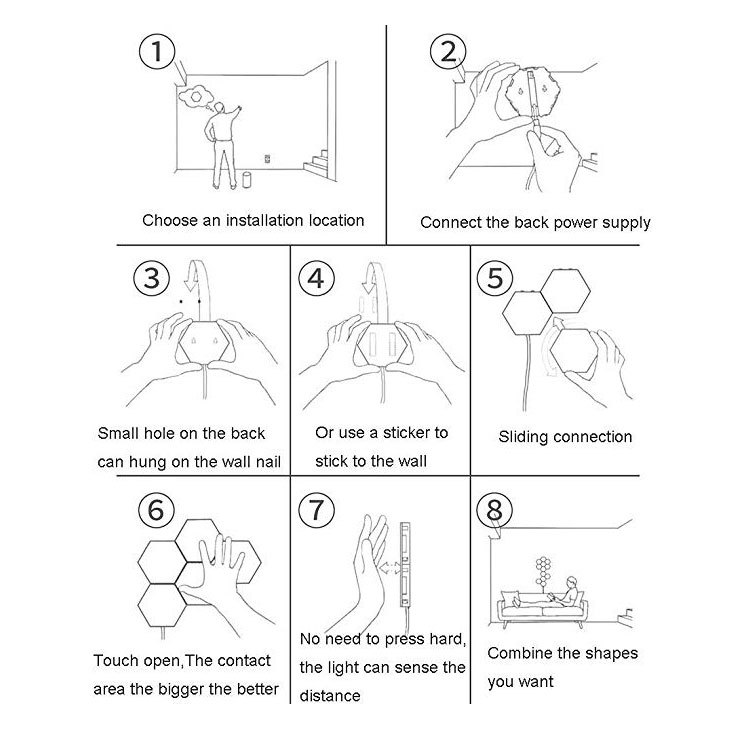 ①

Choose an installation location

②

Connect the back power supply

③

Small hole on the back can hung on the wall nail

④

Or use a sticker to stick to the wall

⑤

Sliding connection

⑥

Touch open,The contact area the bigger the better

⑦

No need to press hard, the light can sense the distance

⑧

Combine the shapes you want