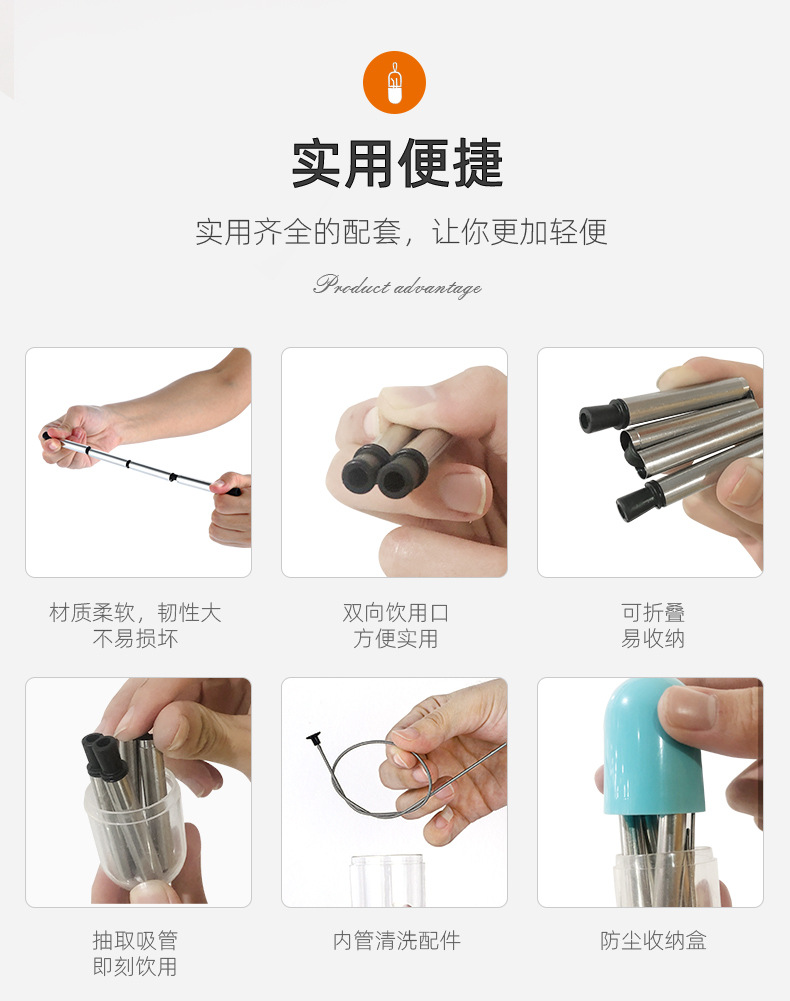 实用便捷

实用齐全的配套，让你更加轻便

Product advantage

材质柔软，韧性大
不易损坏

双向饮用口
方便实用

可折叠
易收纳

抽取吸管
即刻饮用

内管清洗配件

防尘收纳盒