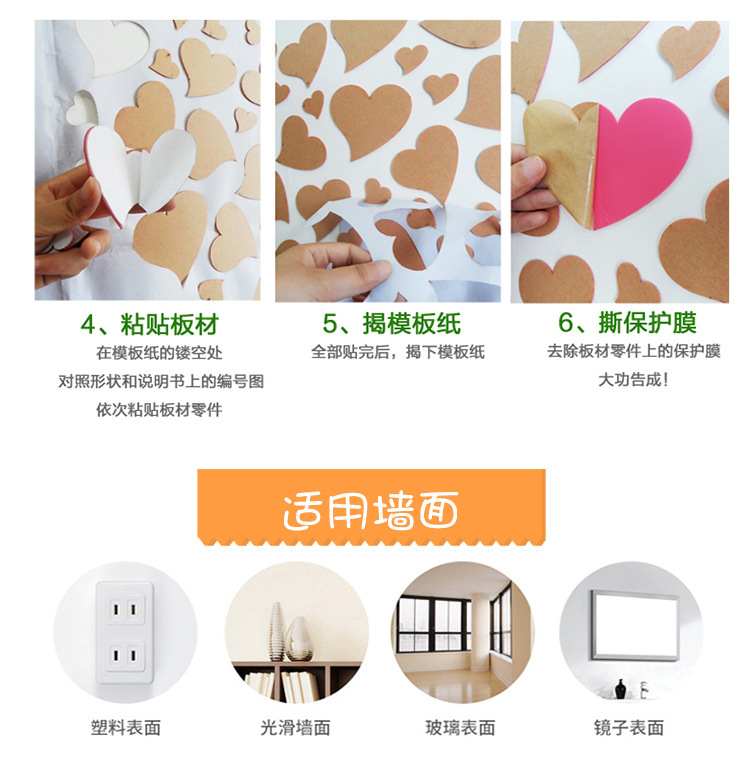 4、粘贴板材
在模板纸的镂空处
对照形状和说明书上的编号图
依次粘贴板材零件

5、揭模板纸
全部贴完后，揭下模板纸

6、撕保护膜
去除板材零件上的保护膜
大功告成！

适用墙面

塑料表面

光滑墙面

玻璃表面

镜子表面