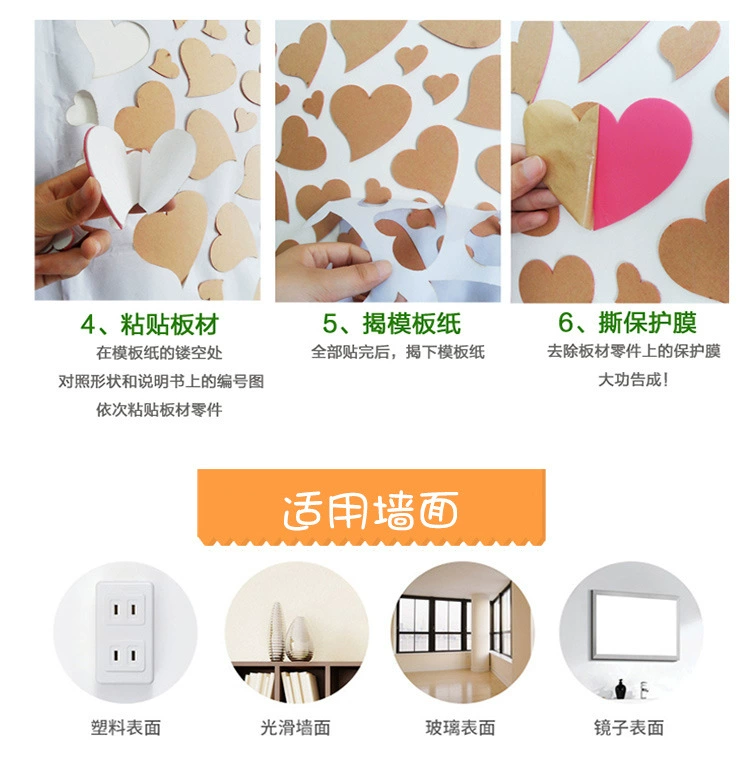 4、粘贴板材
在模板纸的镂空处
对照形状和说明书上的编号图
依次粘贴板材零件

5、揭模板纸
全部贴完后，揭下模板纸

6、撕保护膜
去除板材零件上的保护膜
大功告成！

适用墙面

塑料表面

光滑墙面

玻璃表面

镜子表面