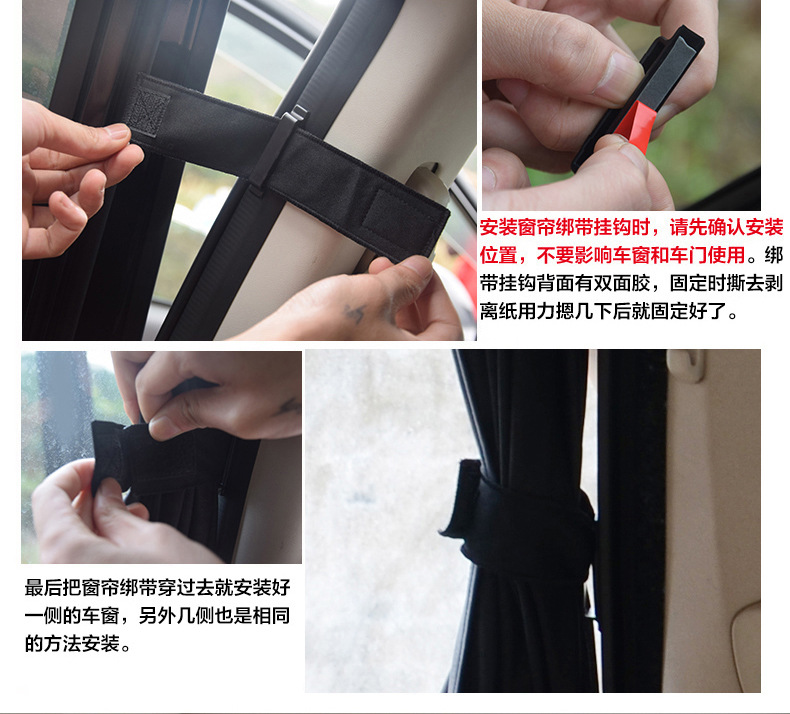 安装窗帘绑带挂钩时，请先确认安装位置，不要影响车窗和车门使用。绑带挂钩背面有双面胶，固定时撕去剥离纸用力摁几下后就固定好了。

最后把窗帘绑带穿过去就安装好一侧的车窗，另外几侧也是相同的方法安装。