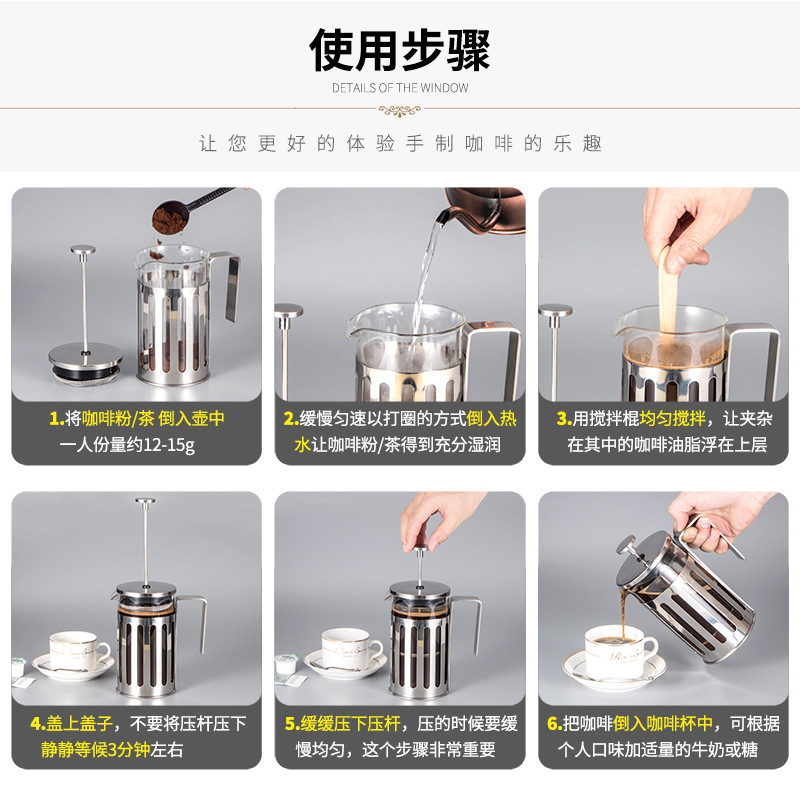 使用步骤

DETAILS OF THE WINDOW

让您更好的体验手制咖啡的乐趣

1.将咖啡粉/茶 倒入壶中
一人份量约12-15g

2.缓慢匀速以打圈的方式倒入热水让咖啡粉/茶得到充分湿润

3.用搅拌棍均匀搅拌，让夹杂在其中的咖啡油脂浮在上层

4.盖上盖子，不要将压杆压下
静静等候3分钟左右

5.缓缓压下压杆，压的时候要缓慢均匀，这个步骤非常重要

6.把咖啡倒入咖啡杯中，可根据个人口味加适量的牛奶或糖