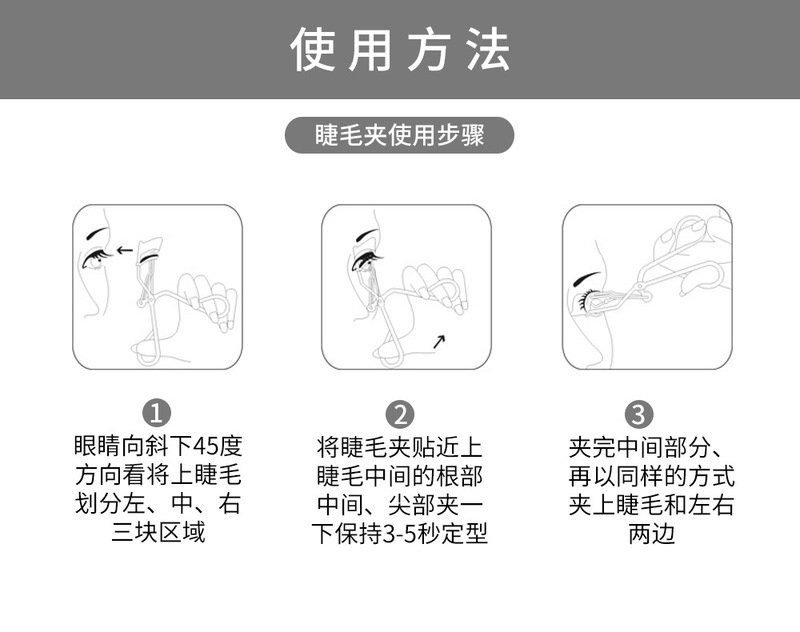 使用方法

睫毛夹使用步骤

1
眼睛向斜下45度方向看将上睫毛划分左、中、右三块区域

2
将睫毛夹贴近上睫毛中间的根部中间、尖部夹一下保持3-5秒定型

3
夹完中间部分、再以同样的方式夹上睫毛和左右两边