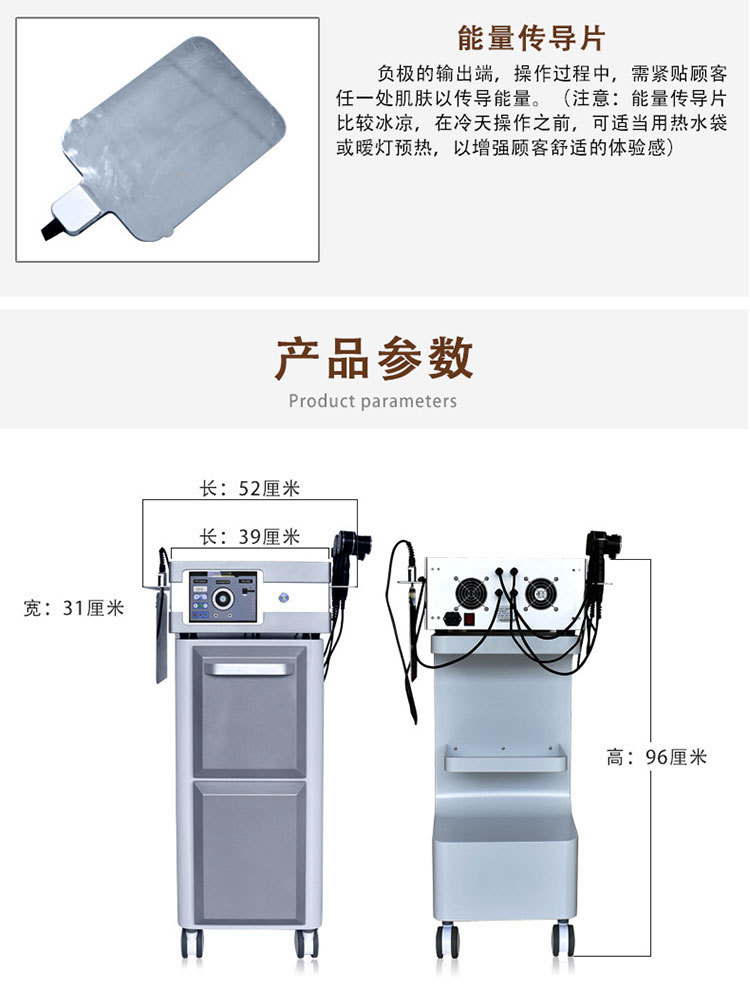 能量传导片

负极的输出端，操作过程中，需紧贴顾客任一处肌肤以传导能量。（注意：能量传导片比较冰凉，在冷天操作之前，可适当用热水袋或暖灯预热，以增强顾客舒适的体验感）

产品参数

Product parameters

长：52厘米

长：39厘米

宽：31厘米

高：96厘米