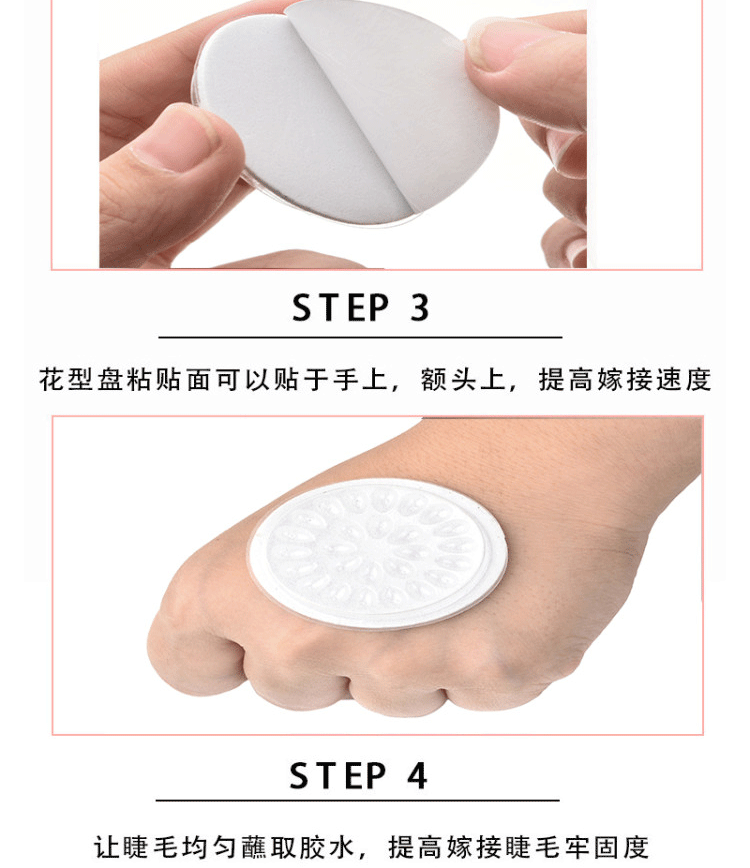 STEP 3

花型盘粘贴面可以贴于手上，额头上，提高嫁接速度

STEP 4

让睫毛均匀蘸取胶水，提高嫁接睫毛牢固度