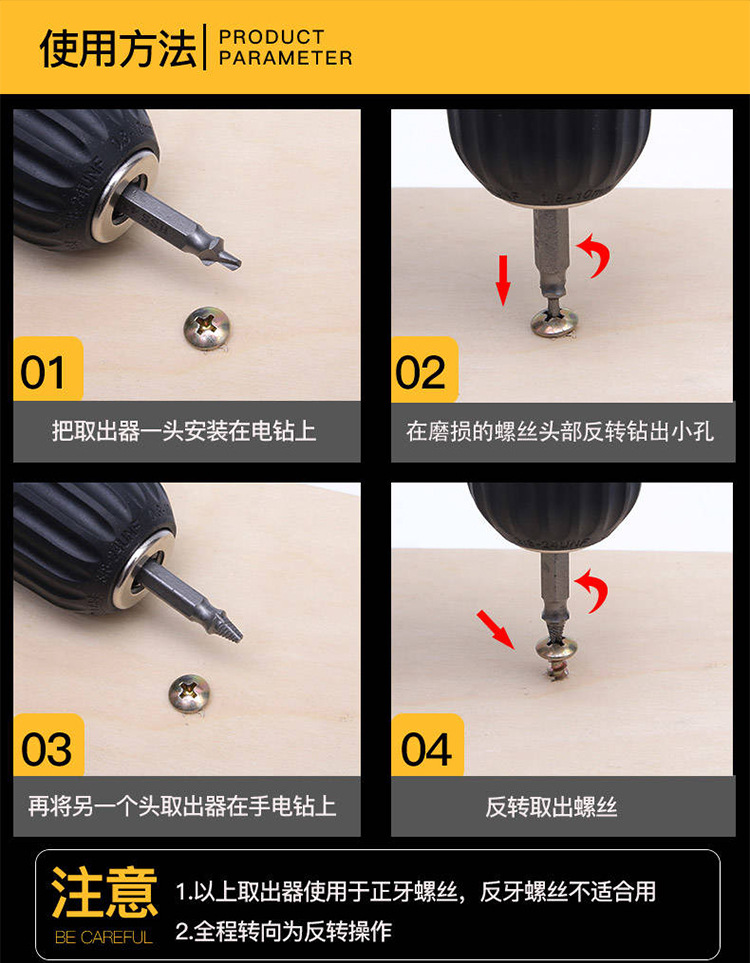 使用方法 PRODUCT PARAMETER

01
把取出器一头安装在电钻上

02
在磨损的螺丝头部反转钻出小孔

03
再将另一个头取出器在手电钻上

04
反转取出螺丝

注意
BE CAREFUL
1.以上取出器使用于正牙螺丝，反牙螺丝不适合用
2.全程转向为反转操作