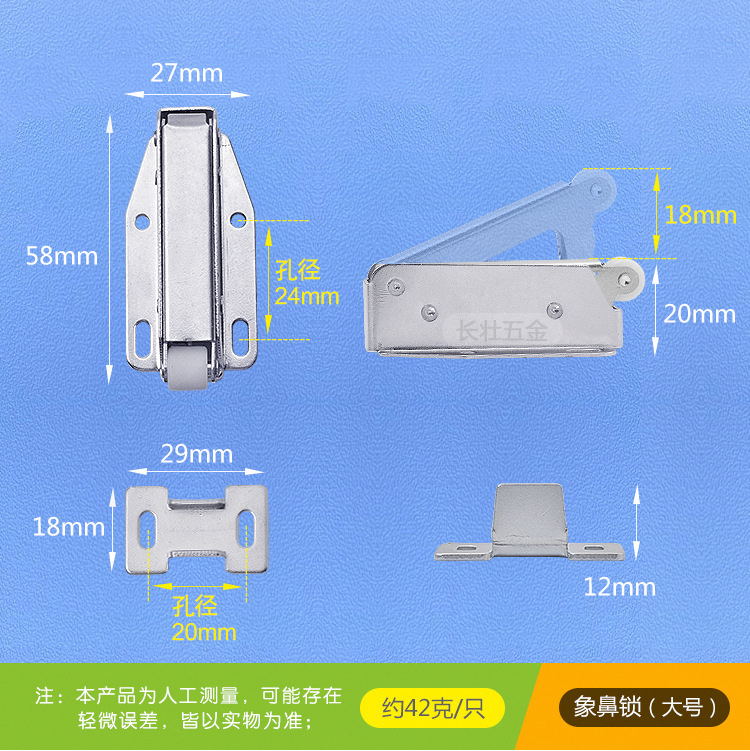 27mm

58mm

孔径
24mm

18mm

20mm

长壮五金

29mm

18mm

孔径
20mm

12mm

注：本产品为人工测量，可能存在轻微误差，皆以实物为准；

约42克/只

象鼻锁（大号）