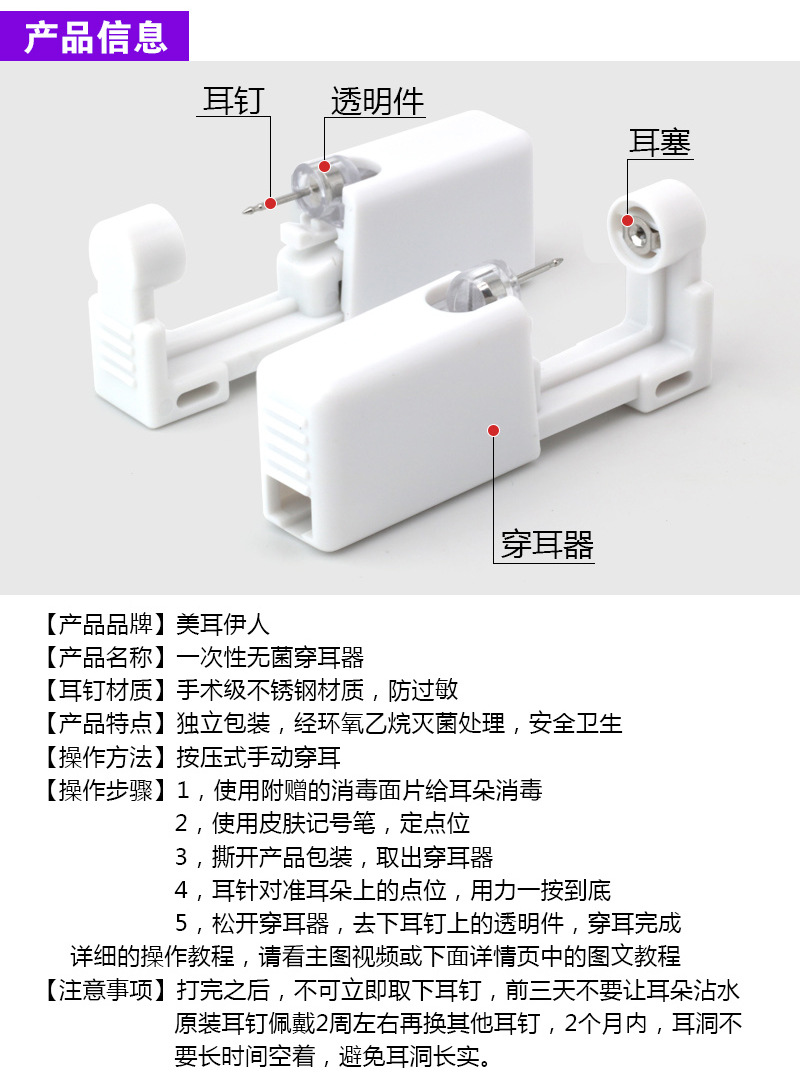 产品信息

耳钉

透明件

耳塞

穿耳器

【产品品牌】美耳伊人
【产品名称】一次性无菌穿耳器
【耳钉材质】手术级不锈钢材质，防过敏
【产品特点】独立包装，经环氧乙烷灭菌处理，安全卫生
【操作方法】按压式手动穿耳
【操作步骤】1，使用附赠的消毒面片给耳朵消毒
2，使用皮肤记号笔，定点位
3，撕开产品包装，取出穿耳器
4，耳针对准耳朵上的点位，用力一按到底
5，松开穿耳器，去下耳钉上的透明件，穿耳完成
详细的操作教程，请看主图视频或下面详情页中的图文教程
【注意事项】打完之后，不可立即取下耳钉，前三天不要让耳朵沾水
原装耳钉佩戴2周左右再换其他耳钉，2个月内，耳洞不要长时间空着，避免耳洞长实。