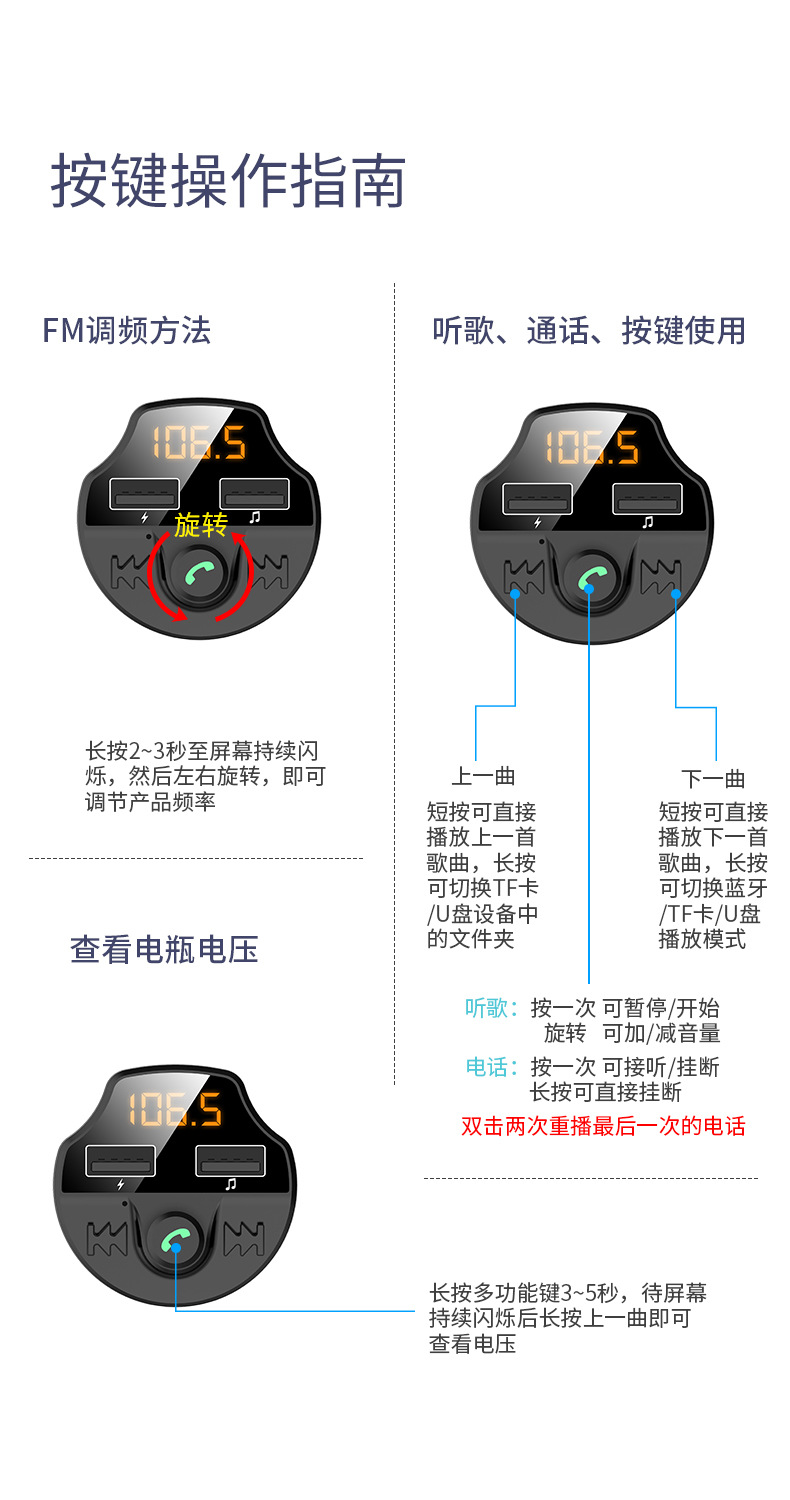 按键操作指南

FM调频方法

106.5

旋转

长按2~3秒至屏幕持续闪烁，然后左右旋转，即可调节产品频率

查看电瓶电压

106.5

长按多功能键3~5秒，待屏幕持续闪烁后长按上一曲即可查看电压

听歌、通话、按键使用

106.5

上一曲

短按可直接播放上一首歌曲，长按可切换TF卡/U盘设备中的文件夹

下一曲

短按可直接播放下一首歌曲，长按可切换蓝牙/TF卡/U盘播放模式

听歌：按一次 可暂停/开始
旋转 可加/减音量

电话：按一次 可接听/挂断
长按可直接挂断

双击两次重播最后一次的电话