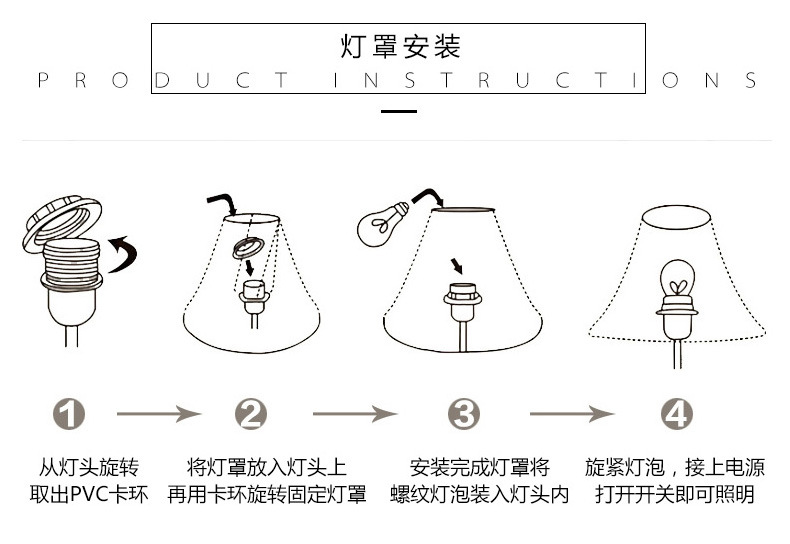 灯罩安装

PRODUCT INSTRUCTIONS

1

从灯头旋转
取出PVC卡环

2

将灯罩放入灯头上
再用卡环旋转固定灯罩

3

安装完成灯罩将
螺纹灯泡装入灯头内

4

旋紧灯泡，接上电源
打开开关即可照明