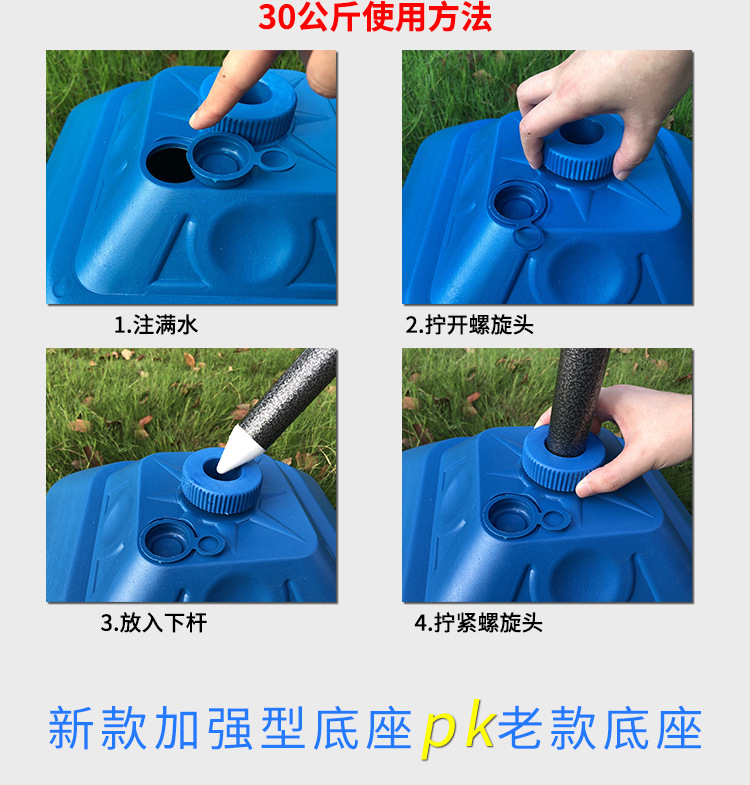 30公斤使用方法

1.注满水

2.拧开螺旋头

3.放入下杆

4.拧紧螺旋头

新款加强型底座pk老款底座