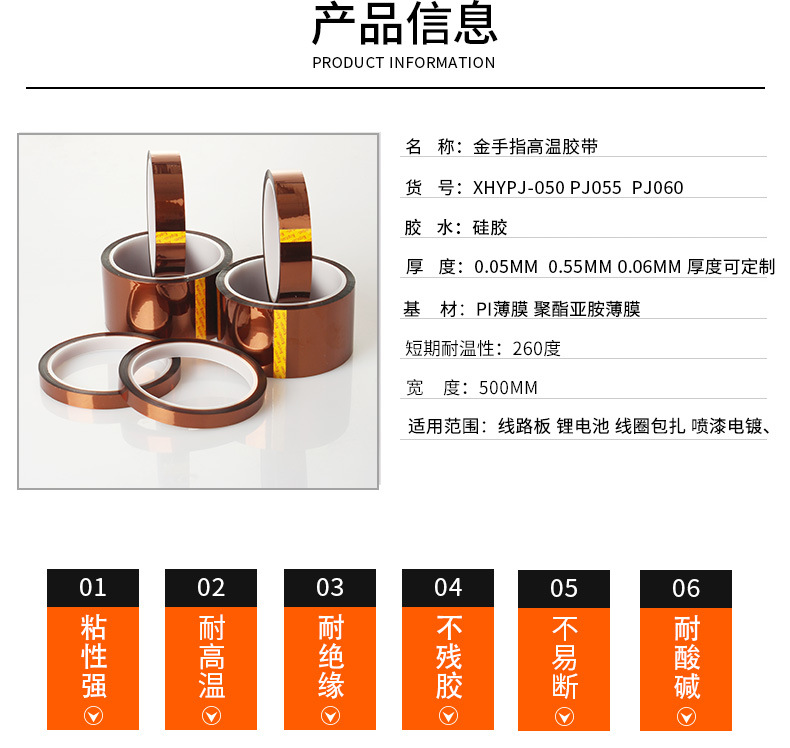 产品信息
PRODUCT INFORMATION

名 称：金手指高温胶带

货 号：XHYPJ-050 PJ055 PJ060

胶 水：硅胶

厚 度：0.05MM 0.55MM 0.06MM 厚度可定制

基 材：PI薄膜 聚酯亚胺薄膜

短期耐温性：260度

宽 度：500MM

适用范围：线路板 锂电池 线圈包扎 喷漆电镀、

01
粘性强

02
耐高温

03
耐绝缘

04
不残胶

05
不易断

06
耐酸碱