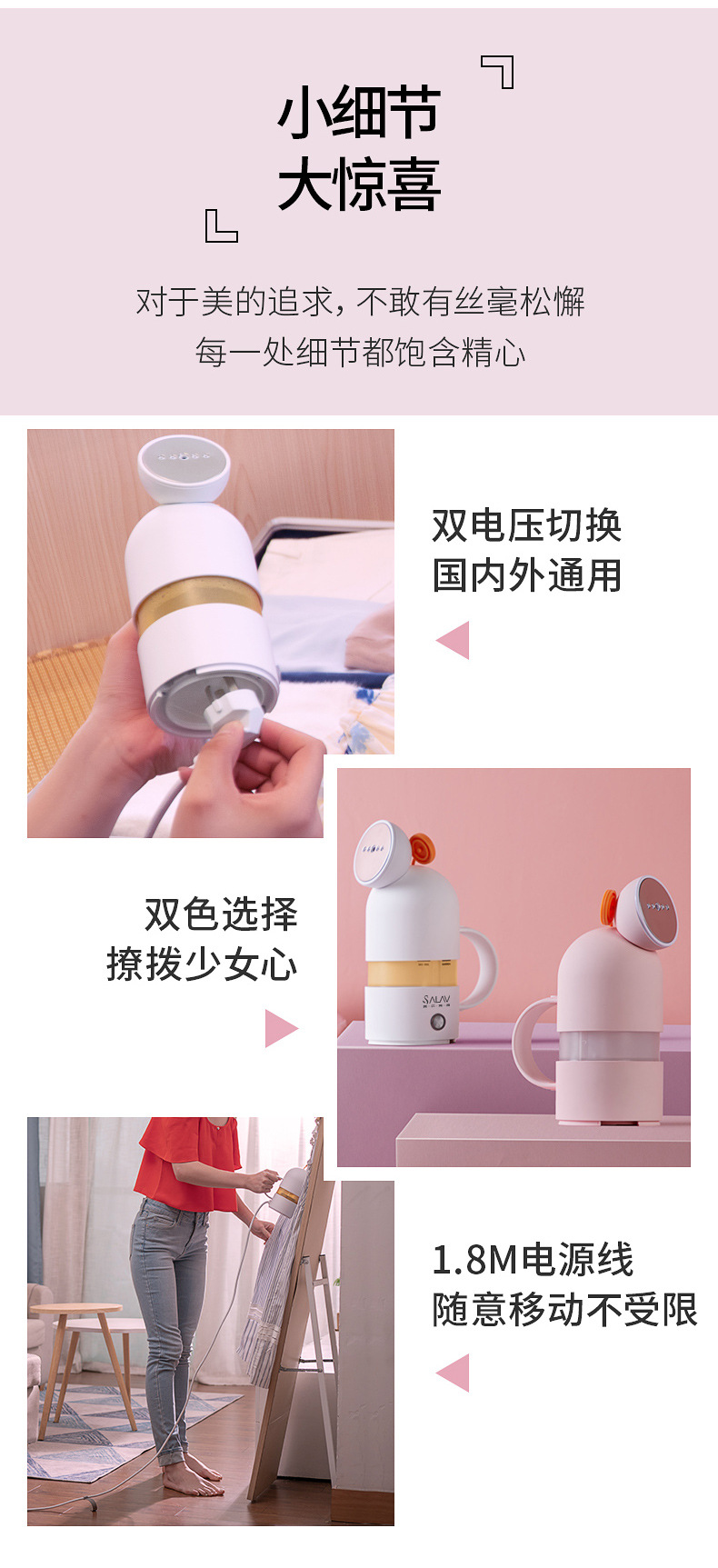 小细节
大惊喜

对于美的追求，不敢有丝毫松懈
每一处细节都饱含精心

双电压切换
国内外通用

双色选择
撩拨少女心

SALAV

1.8M电源线
随意移动不受限