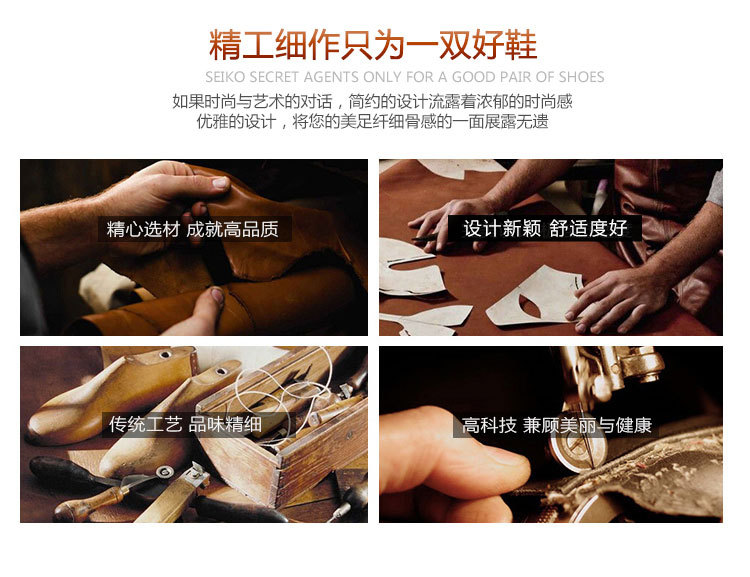 精工细作只为一双好鞋

SEIKO SECRET AGENTS ONLY FOR A GOOD PAIR OF SHOES

如果时尚与艺术的对话，简约的设计流露着浓郁的时尚感
优雅的设计，将您的美足纤细骨感的一面展露无遗

精心选材 成就高品质

设计新颖 舒适度好

传统工艺 品味精细

高科技 兼顾美丽与健康