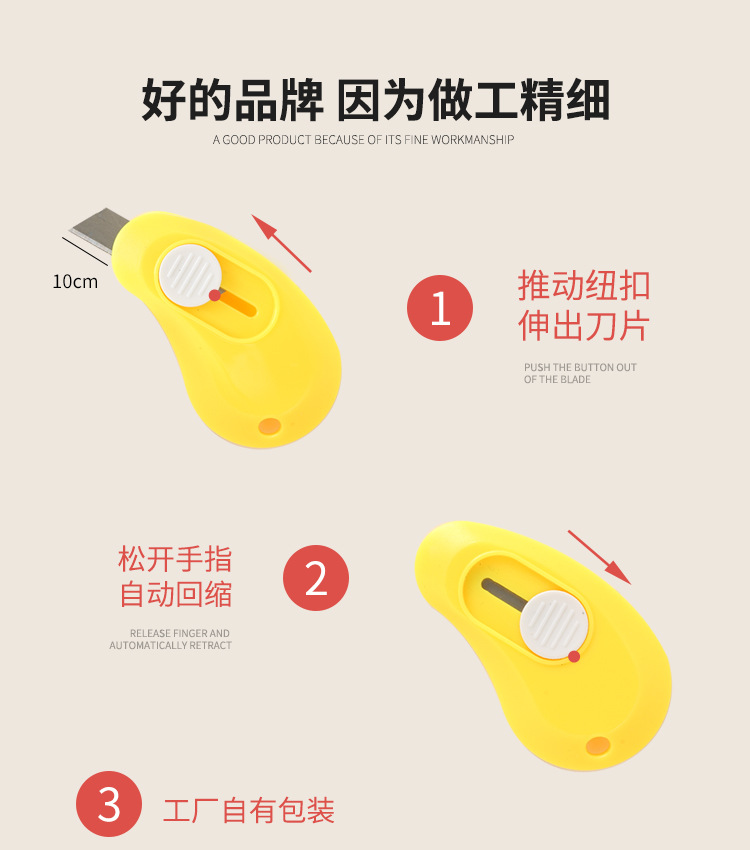 好的品牌 因为做工精细

A GOOD PRODUCT BECAUSE OF ITS FINE WORKMANSHIP

10cm

1

推动纽扣
伸出刀片

PUSH THE BUTTON OUT OF THE BLADE

松开手指
自动回缩

RELEASE FINGER AND AUTOMATICALLY RETRACT

2

3

工厂自有包装