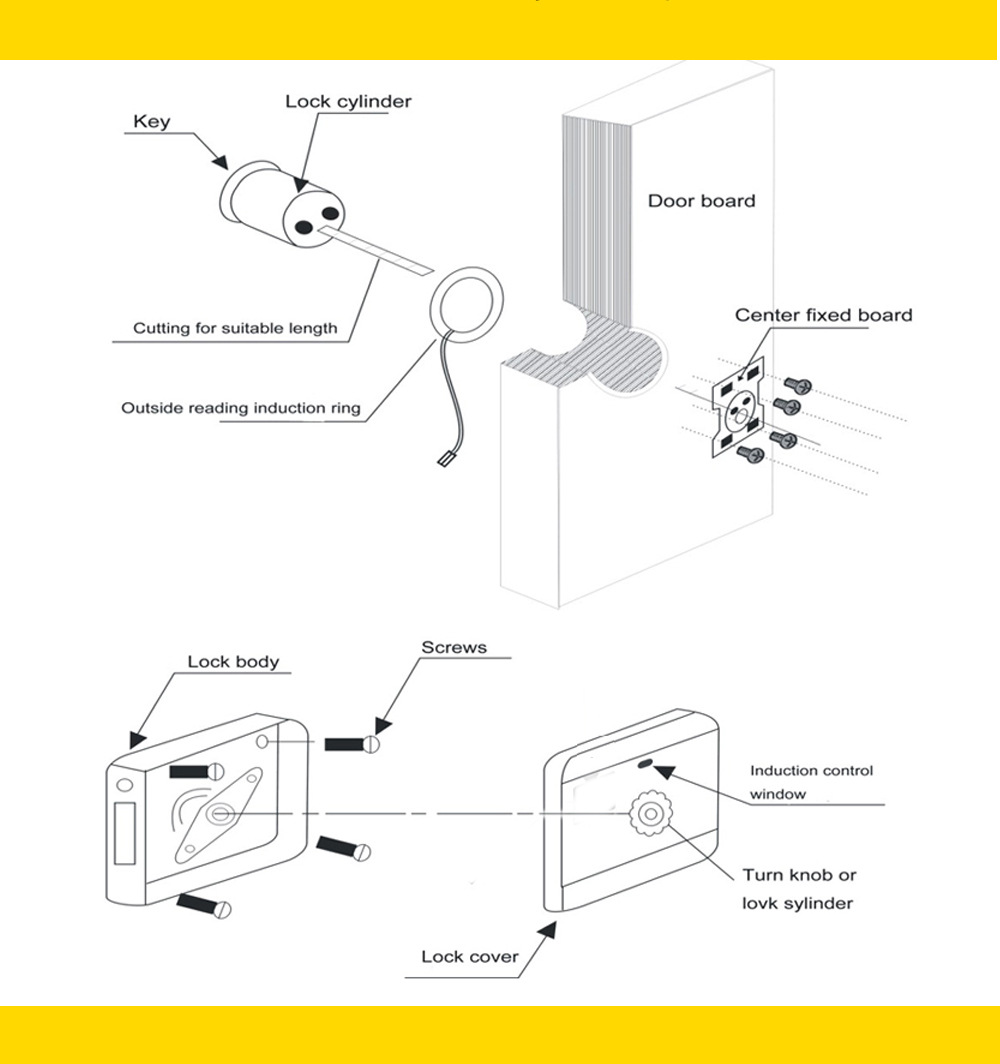 Key
Lock cylinder
Door board
Cutting for suitable length
Center fixed board
Outside reading induction ring

Lock body
Screws
Induction control window
Turn knob or lovk sylinder
Lock cover