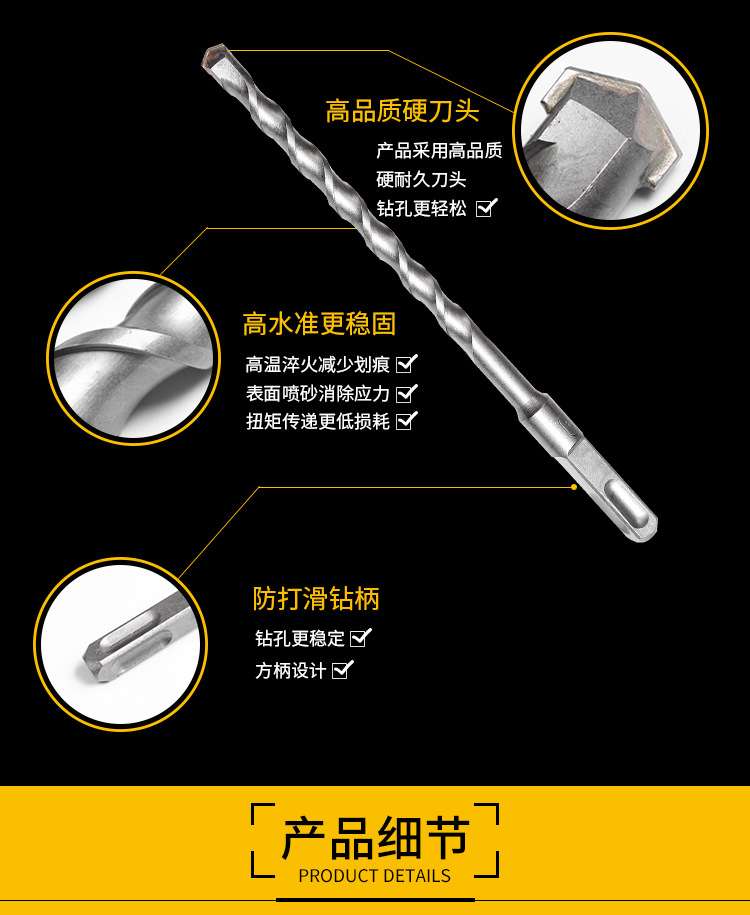 高品质硬刀头

产品采用高品质
硬耐久刀头
钻孔更轻松 ☑

高水准更稳固

高温淬火减少划痕 ☑
表面喷砂消除应力 ☑
扭矩传递更低损耗 ☑

防打滑钻柄

钻孔更稳定 ☑
方柄设计 ☑

产品细节
PRODUCT DETAILS