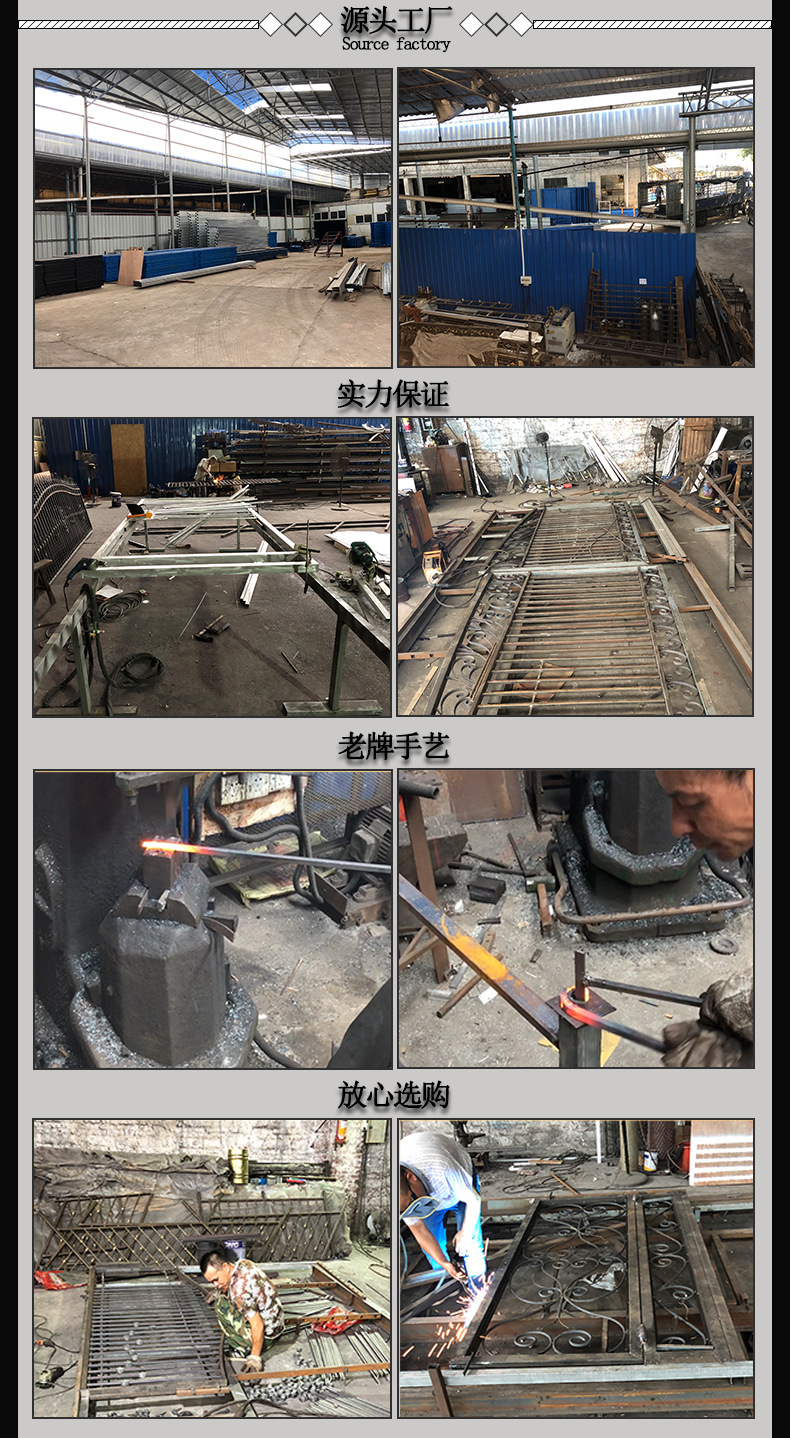 源头工厂
Source factory

实力保证

老牌手艺

放心选购