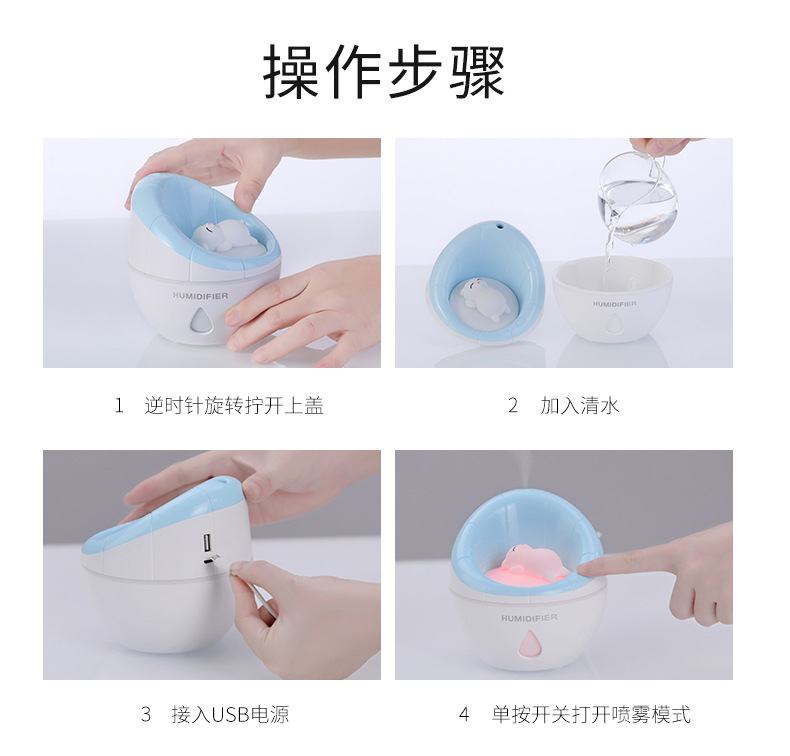 操作步骤

HUMIDIFIER

1　逆时针旋转拧开上盖

HUMIDIFIER

2　加入清水

3　接入USB电源

HUMIDIFIER

4　单按开关打开喷雾模式