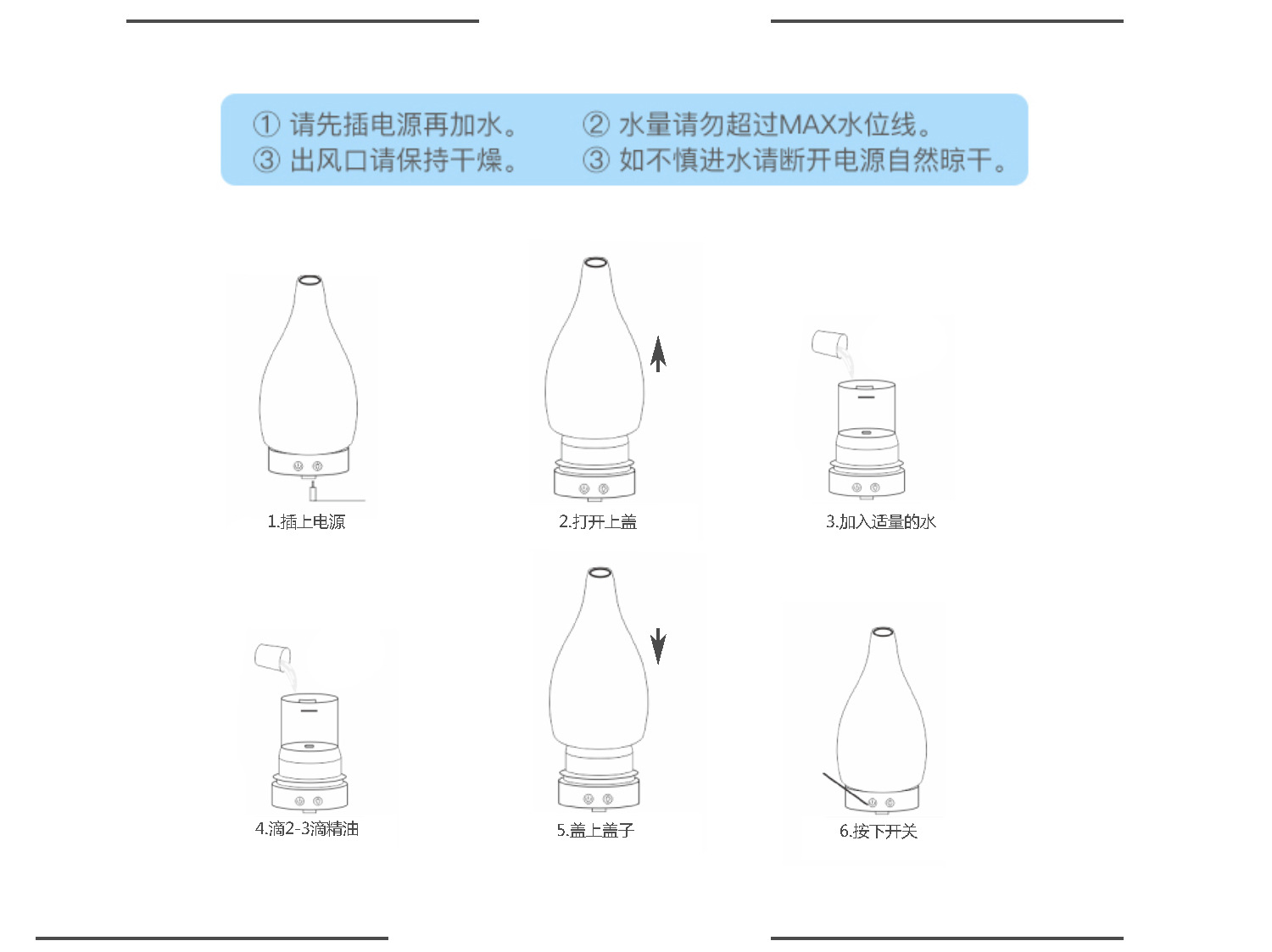 ① 请先插电源再加水。 ② 水量请勿超过MAX水位线。
③ 出风口请保持干燥。 ③ 如不慎进水请断开电源自然晾干。

1.插上电源

2.打开上盖

3.加入适量的水

4.滴2-3滴精油

5.盖上盖子

6.按下开关